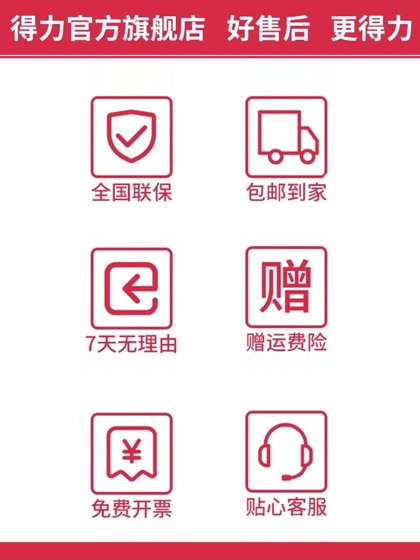 得力官方旗舰店 好售后 更得力

全国联保

包邮到家

7天无理由

赠

赠运费险

¥

免费开票

贴心客服