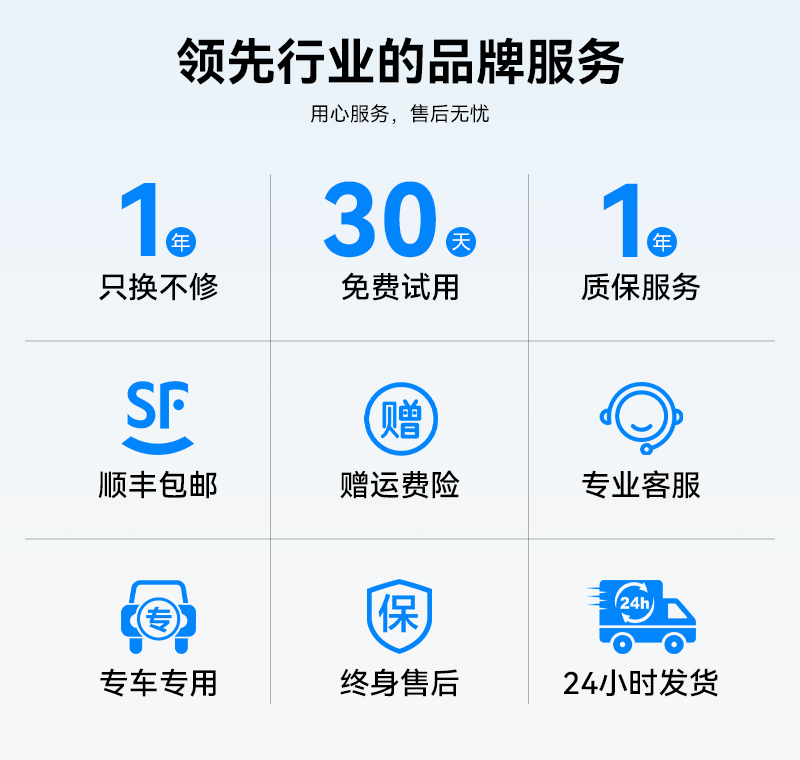 领先行业的品牌服务

用心服务，售后无忧

1年
只换不修

30天
免费试用

1年
质保服务

SF
顺丰包邮

赠
赠运费险

专业客服

专
专车专用

保
终身售后

24h
24小时发货