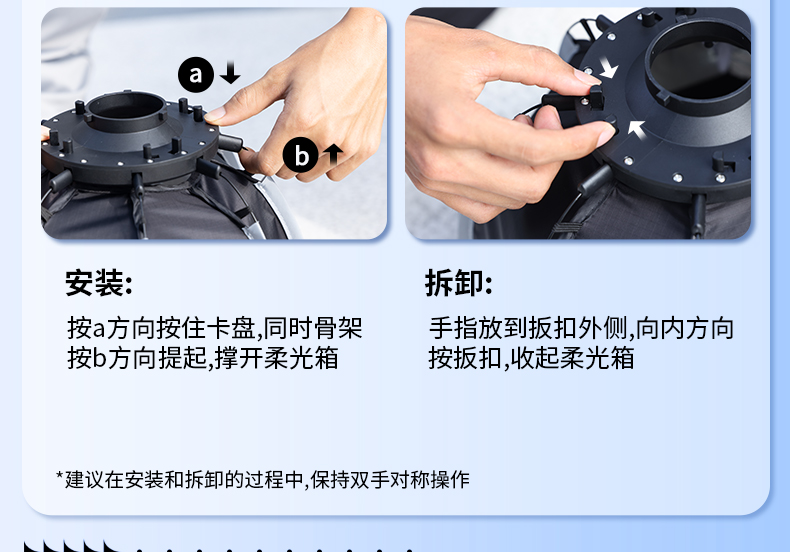 a
b

安装:

按a方向按住卡盘,同时骨架按b方向提起,撑开柔光箱

拆卸:

手指放到扳扣外侧,向内方向按扳扣,收起柔光箱

*建议在安装和拆卸的过程中,保持双手对称操作