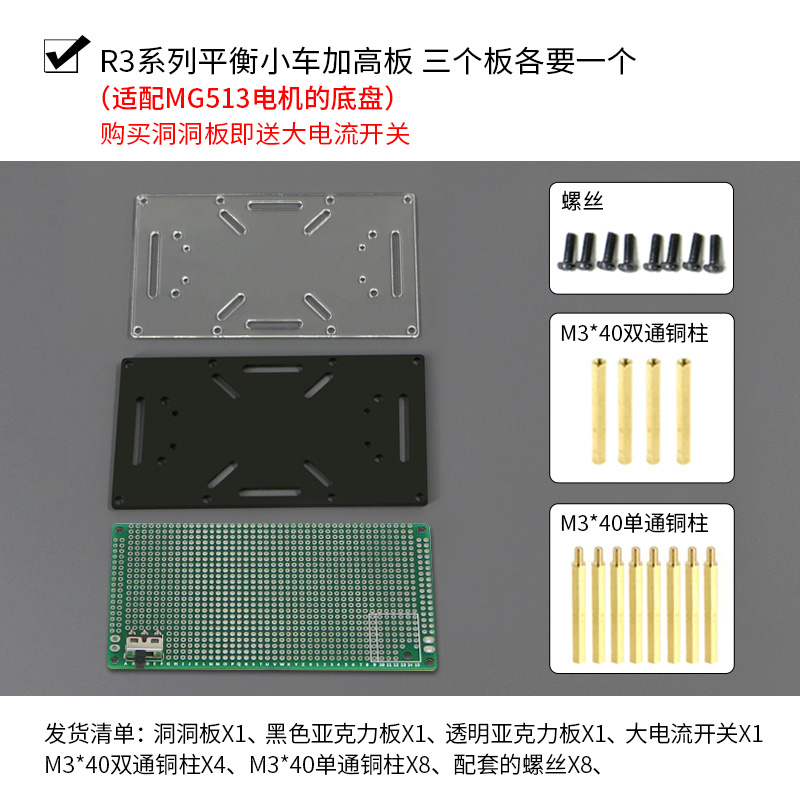 R3系列平衡小车加高板 三个板各要一个
（适配MG513电机的底盘）
购买洞洞板即送大电流开关

螺丝

M3*40双通铜柱

M3*40单通铜柱

发货清单：洞洞板X1、黑色亚克力板X1、透明亚克力板X1、大电流开关X1
M3*40双通铜柱X4、M3*40单通铜柱X8、配套的螺丝X8、