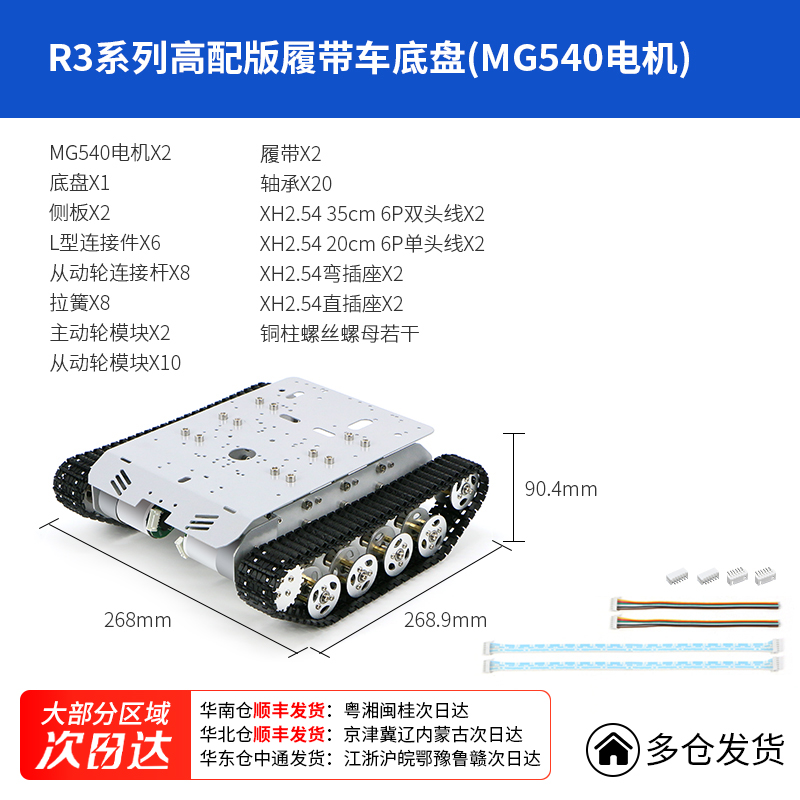 R3系列高配版履带车底盘(MG540电机)

MG540电机X2
底盘X1
侧板X2
L型连接件X6
从动轮连接杆X8
拉簧X8
主动轮模块X2
从动轮模块X10

履带X2
轴承X20
XH2.54 35cm 6P双头线X2
XH2.54 20cm 6P单头线X2
XH2.54弯插座X2
XH2.54直插座X2
铜柱螺丝螺母若干

90.4mm

268mm

268.9mm

大部分区域
次日达

华南仓顺丰发货：粤湘闽桂次日达
华北仓顺丰发货：京津冀辽内蒙古次日达
华东仓中通发货：江浙沪皖鄂豫鲁赣次日达

多仓发货