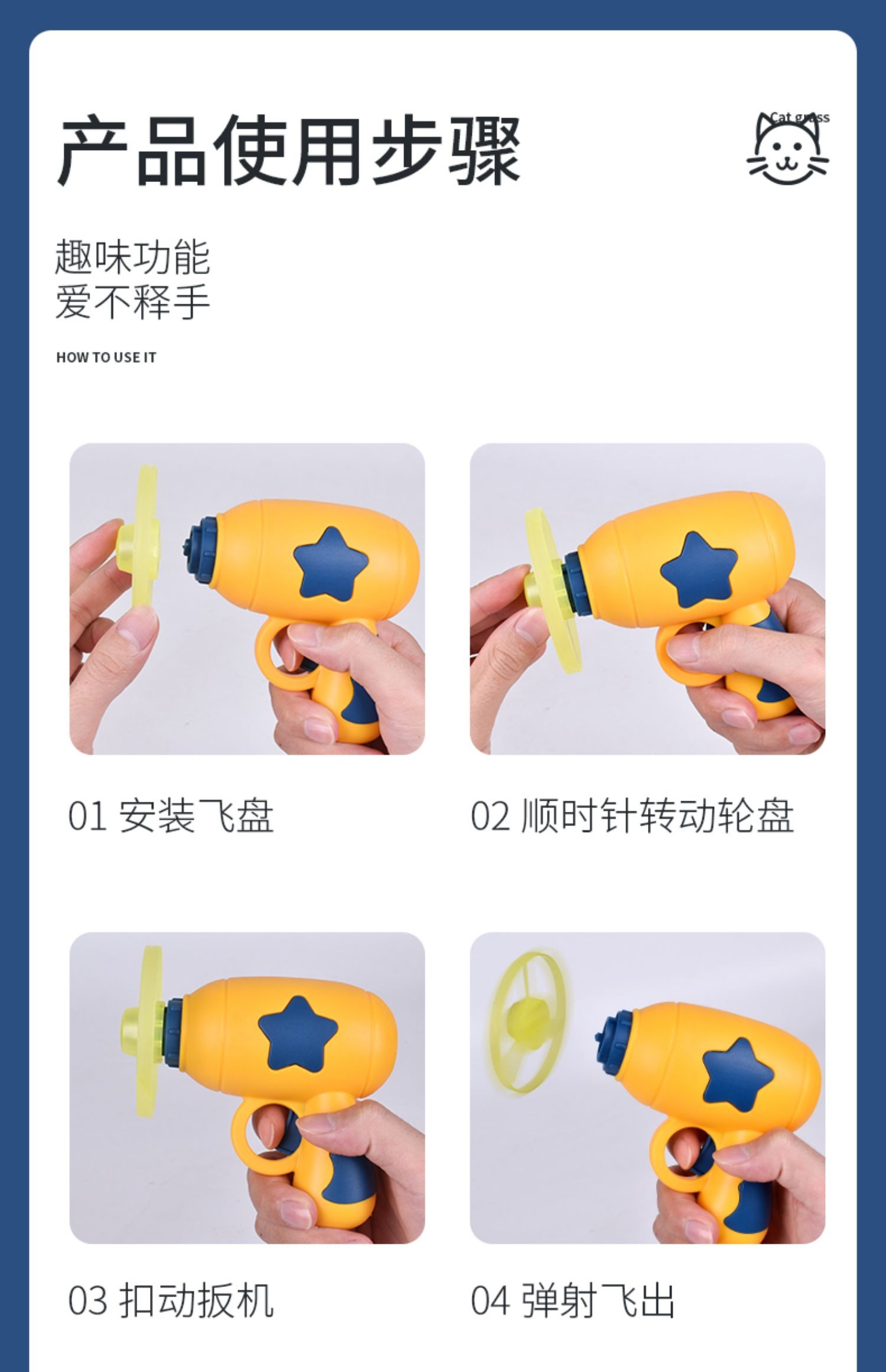 产品使用步骤

Cat grass

趣味功能
爱不释手

HOW TO USE IT

01 安装飞盘

02 顺时针转动轮盘

03 扣动扳机

04 弹射飞出