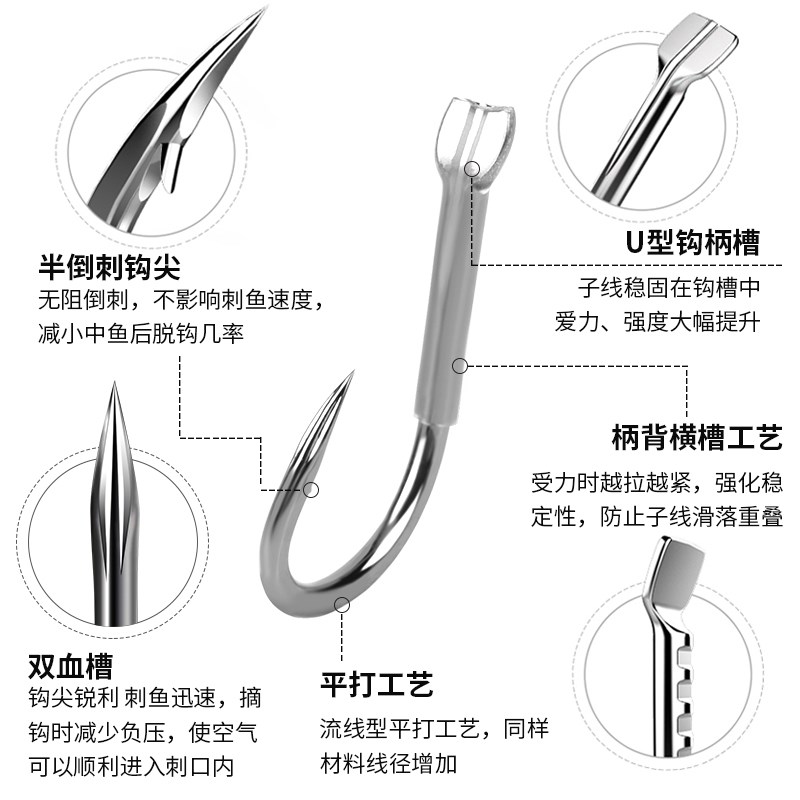 半倒刺钩尖
无阻倒刺，不影响刺鱼速度，减小中鱼后脱钩几率

U型钩柄槽
子线稳固在钩槽中
爱力、强度大幅提升

柄背横槽工艺
受力时越拉越紧，强化稳定性，防止子线滑落重叠

双血槽
钩尖锐利 刺鱼迅速，摘钩时减少负压，使空气可以顺利进入刺口内

平打工艺
流线型平打工艺，同样材料线径增加