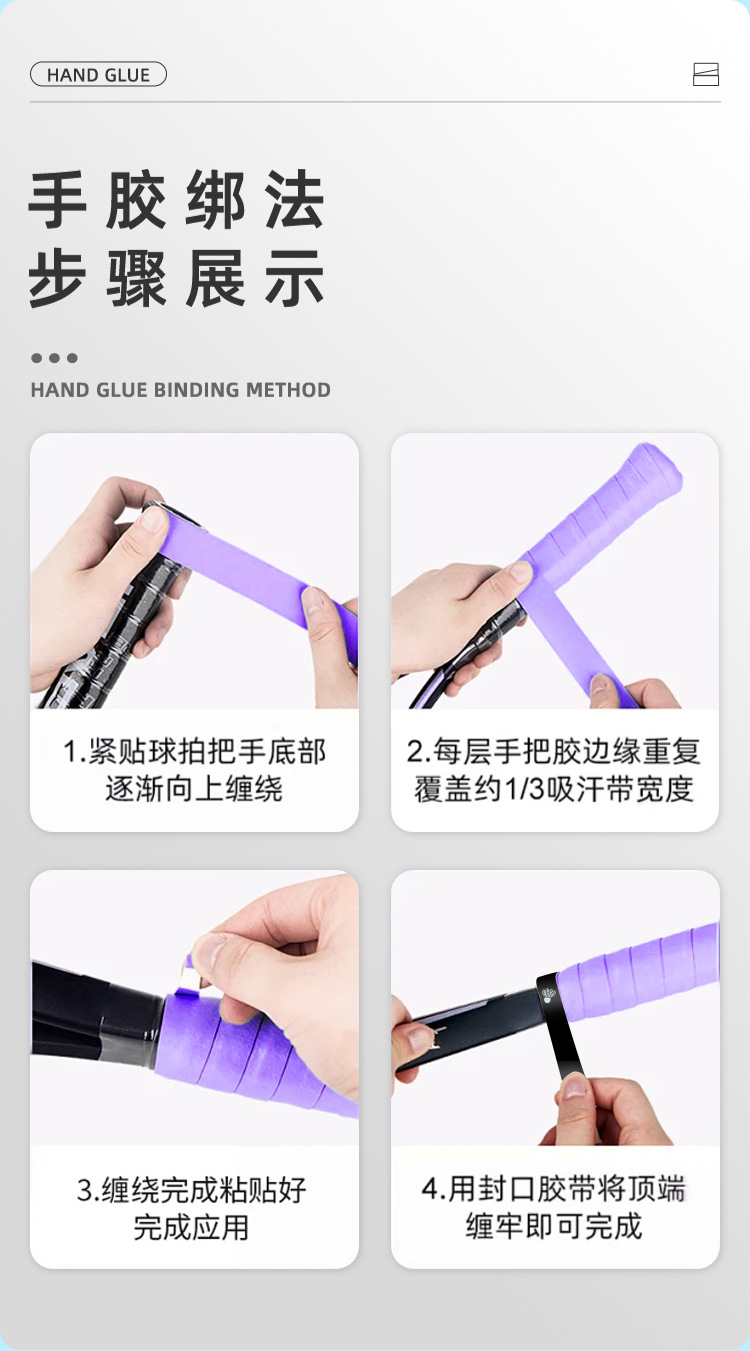 HAND GLUE

手胶绑法
步骤展示

HAND GLUE BINDING METHOD

1.紧贴球拍把手底部逐渐向上缠绕

2.每层手把胶边缘重复覆盖约1/3吸汗带宽度

3.缠绕完成粘贴好完成应用

4.用封口胶带将顶端缠牢即可完成