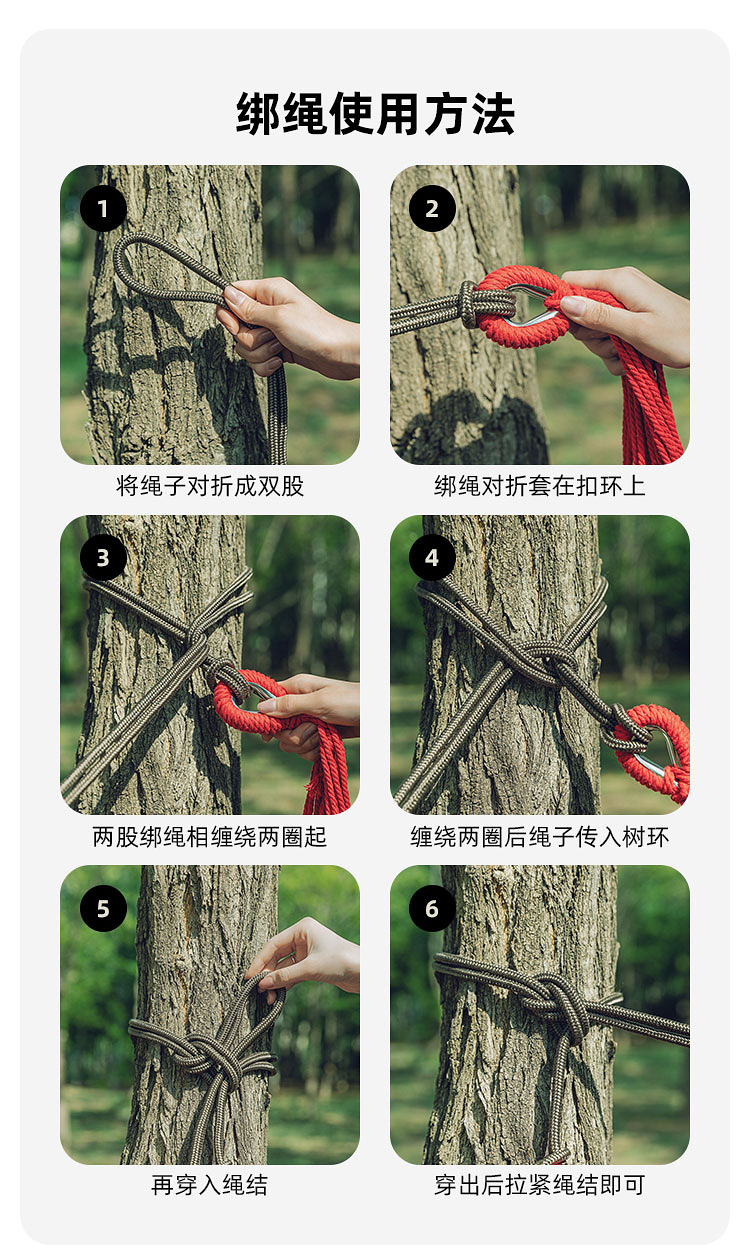 绑绳使用方法

1
将绳子对折成双股

2
绑绳对折套在扣环上

3
两股绑绳相缠绕两圈起

4
缠绕两圈后绳子传入树环

5
再穿入绳结

6
穿出后拉紧绳结即可