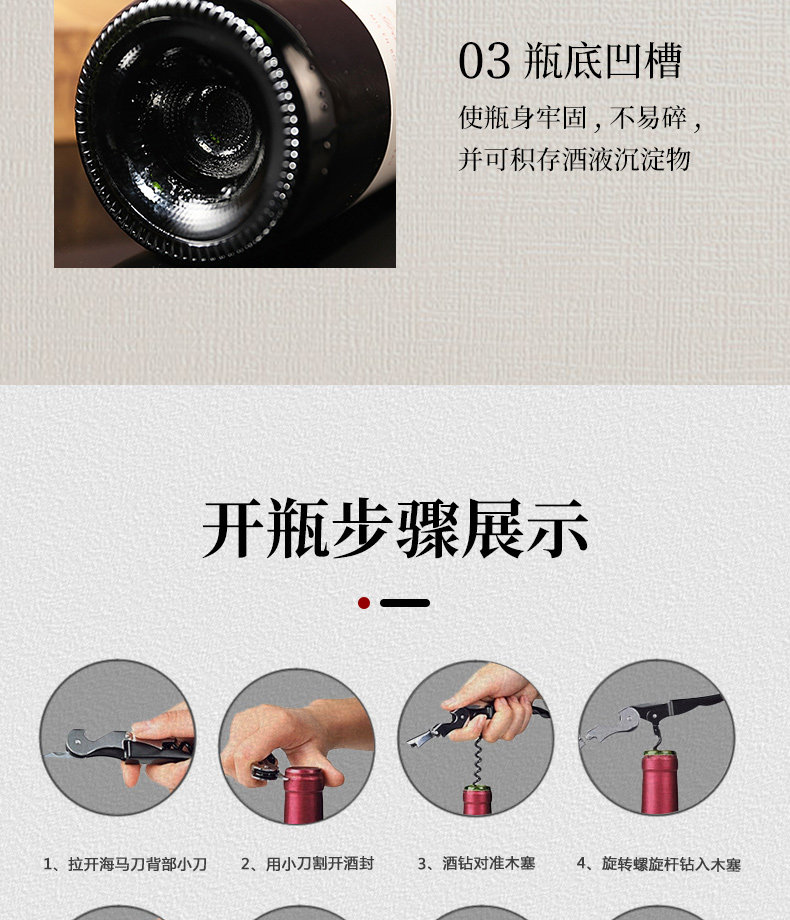 03 瓶底凹槽

使瓶身牢固，不易碎，并可积存酒液沉淀物

开瓶步骤展示

1、拉开海马刀背部小刀

2、用小刀割开酒封

3、酒钻对准木塞

4、旋转螺旋杆钻入木塞