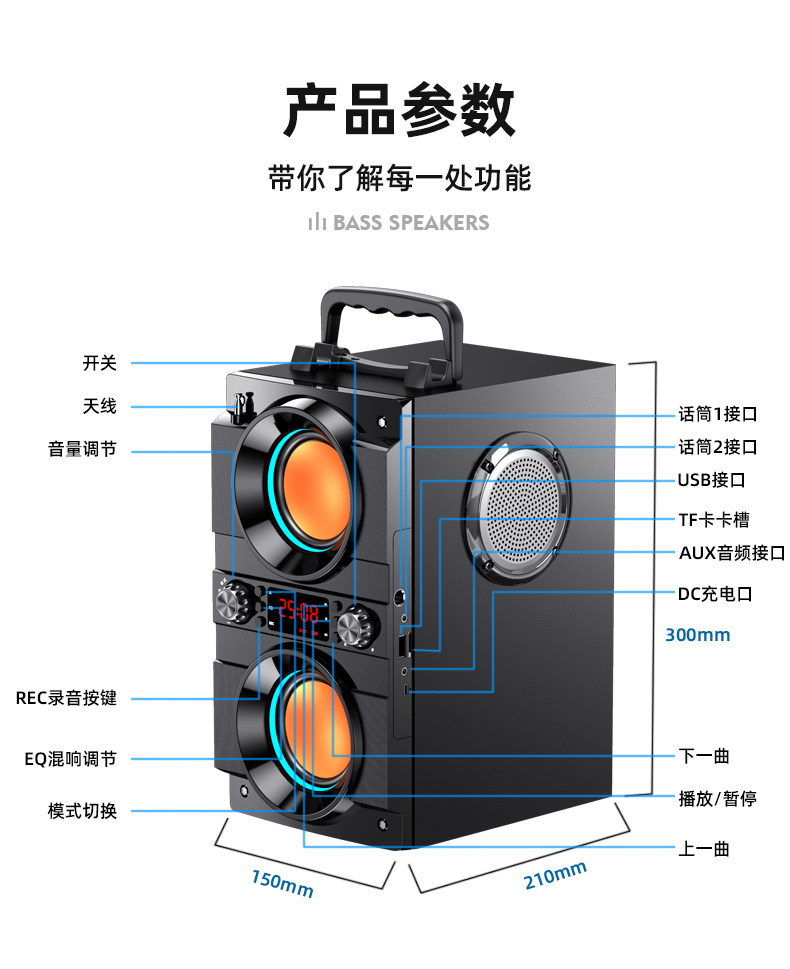 产品参数

带你了解每一处功能

BASS SPEAKERS

开关

天线

音量调节

REC录音按键

EQ混响调节

模式切换

话筒1接口

话筒2接口

USB接口

TF卡卡槽

AUX音频接口

DC充电口

300mm

下一曲

播放/暂停

上一曲

150mm

210mm