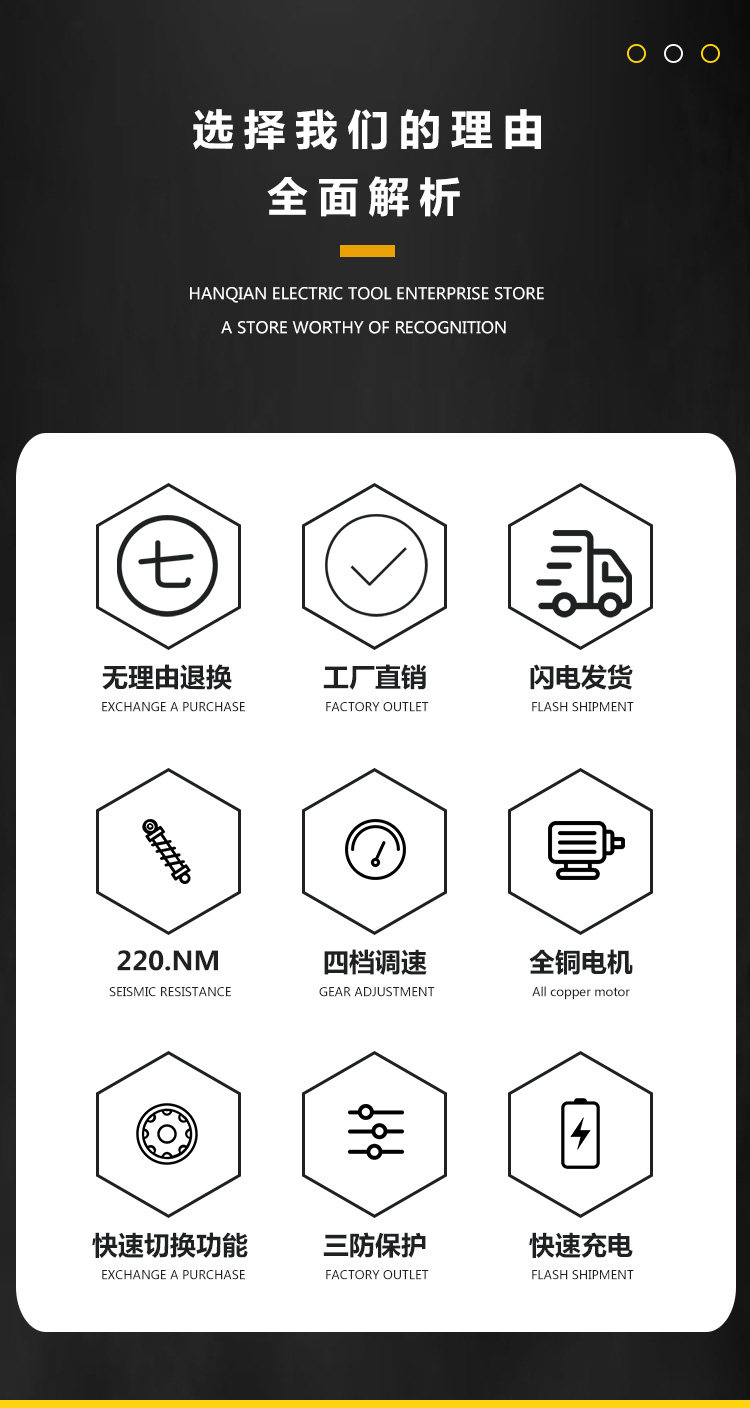 选择我们的理由
全面解析

HANQIAN ELECTRIC TOOL ENTERPRISE STORE
A STORE WORTHY OF RECOGNITION

七

无理由退换
EXCHANGE A PURCHASE

工厂直销
FACTORY OUTLET

闪电发货
FLASH SHIPMENT

220.NM
SEISMIC RESISTANCE

四档调速
GEAR ADJUSTMENT

全铜电机
All copper motor

快速切换功能
EXCHANGE A PURCHASE

三防保护
FACTORY OUTLET

快速充电
FLASH SHIPMENT