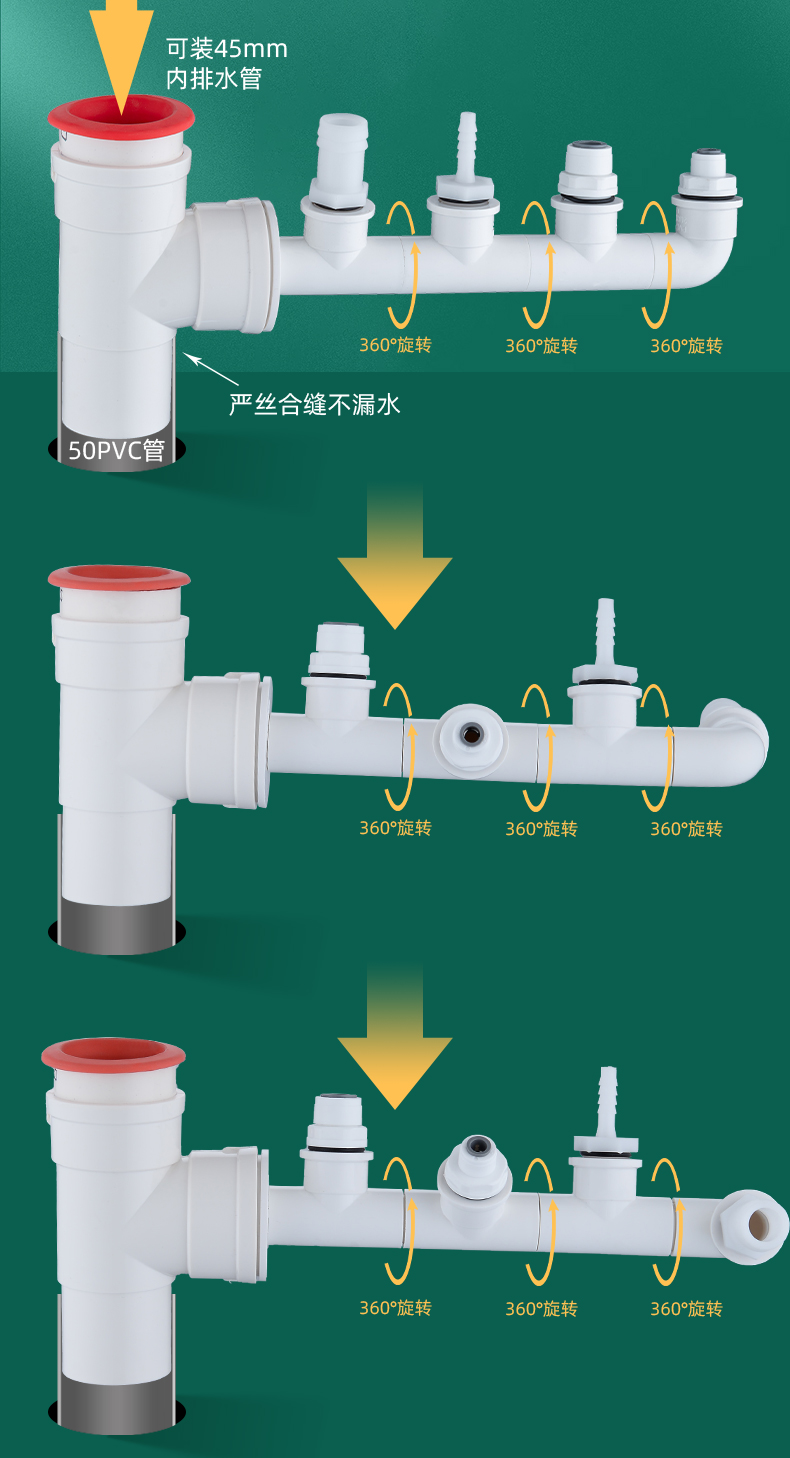 可装45mm
内排水管

360°旋转 360°旋转 360°旋转

严丝合缝不漏水

50PVC管

360°旋转 360°旋转 360°旋转

360°旋转 360°旋转 360°旋转