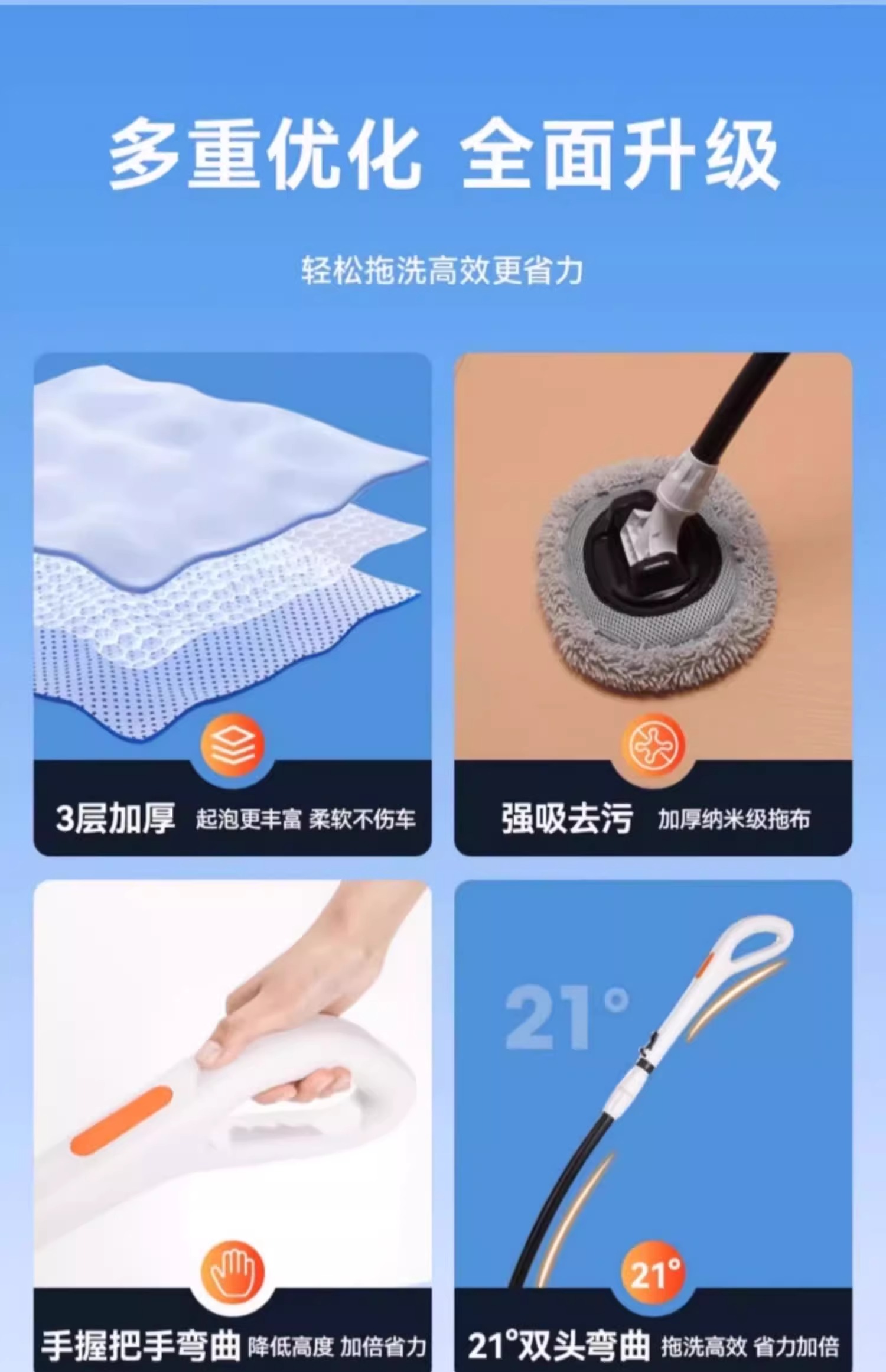 多重优化 全面升级

轻松拖洗高效更省力

3层加厚 起泡更丰富 柔软不伤车

强吸去污 加厚纳米级拖布

手握把手弯曲 降低高度 加倍省力

21°

21°

21°双头弯曲 拖洗高效 省力加倍