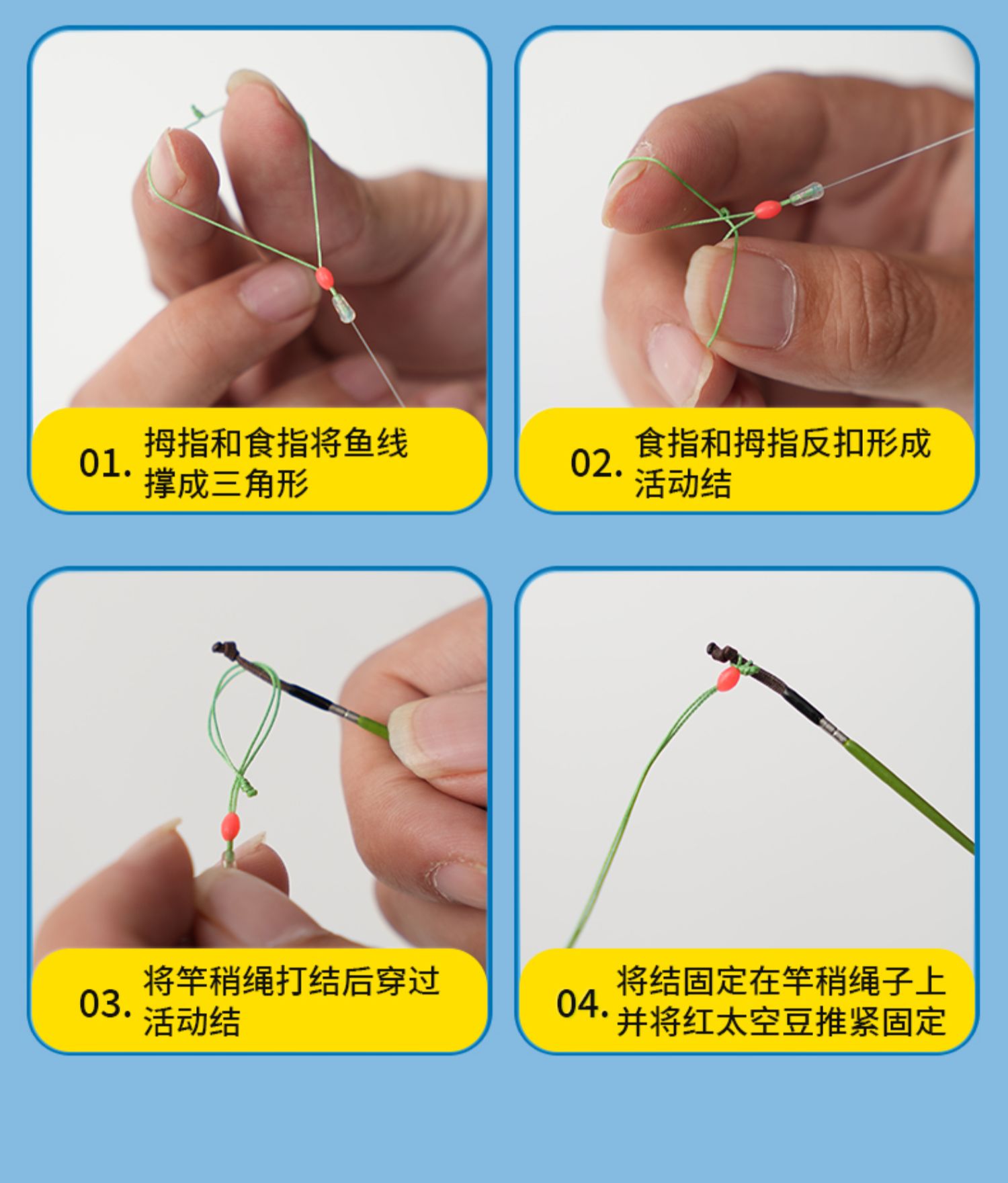 01. 拇指和食指将鱼线撑成三角形

02. 食指和拇指反扣形成活动结

03. 将竿稍绳打结后穿过活动结

04. 将结固定在竿稍绳子上并将红太空豆推紧固定