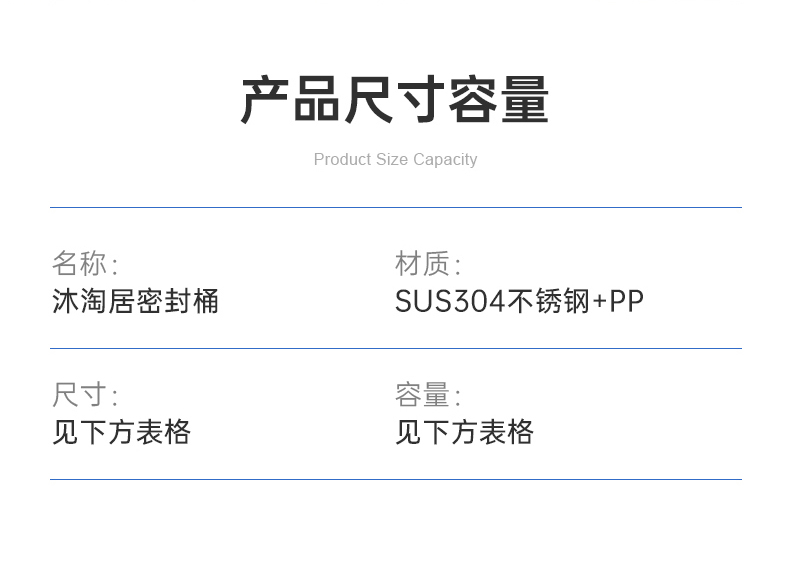 产品尺寸容量

Product Size Capacity

名称:
沐淘居密封桶

材质:
SUS304不锈钢+PP

尺寸:
见下方表格

容量:
见下方表格