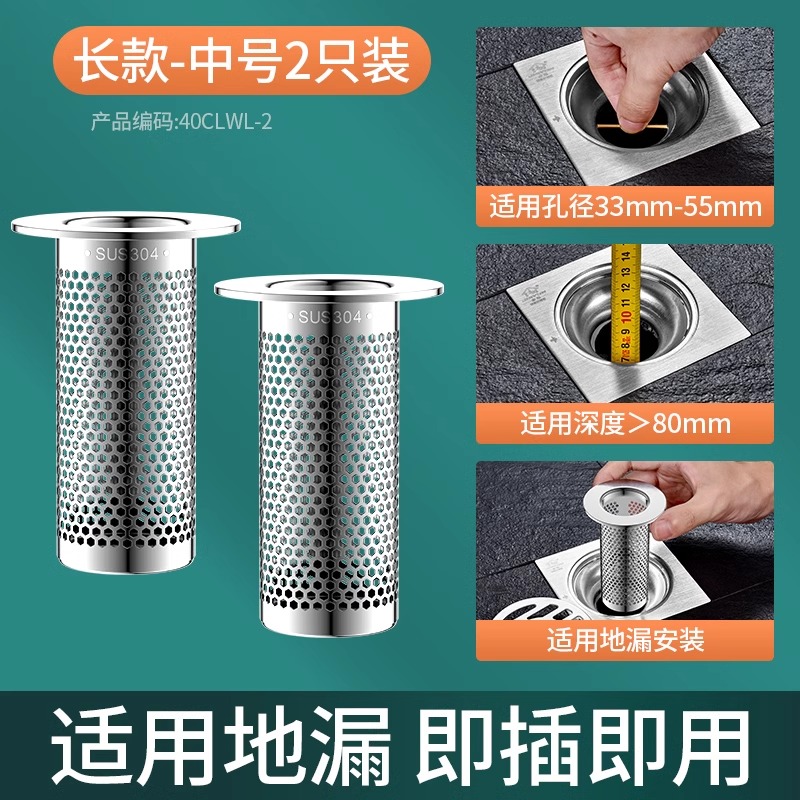 长款-中号2只装

产品编码:40CLWL-2

SUS304

SUS304

适用孔径33mm-55mm

7 8 9 10 11 12 13 14

适用深度＞80mm

适用地漏安装

适用地漏 即插即用