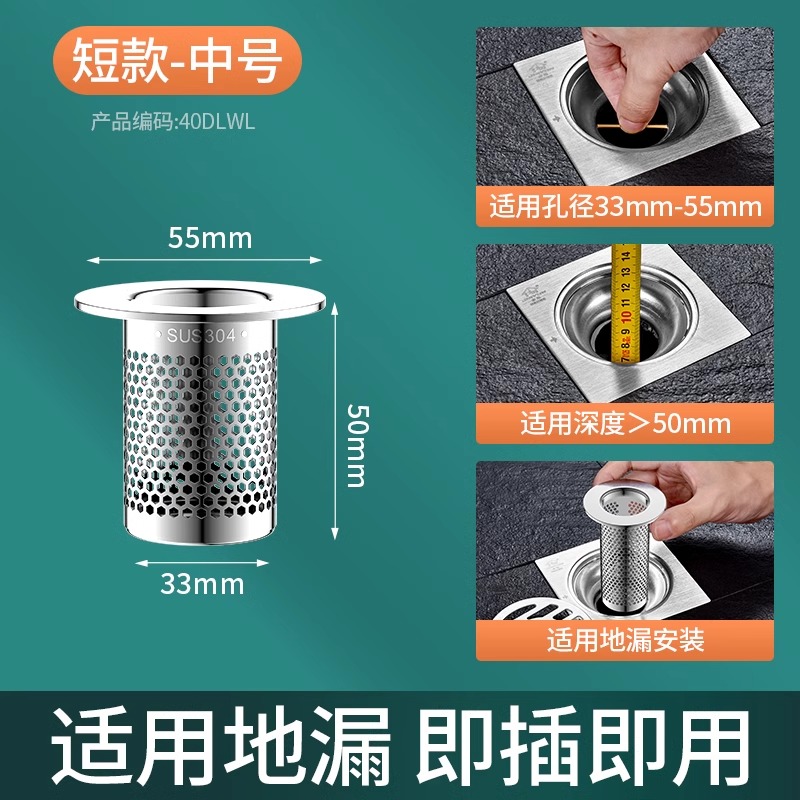 短款-中号

产品编码:40DLWL

55mm

SUS304

50mm

33mm

适用孔径33mm-55mm

7 8 9 10 11 12 13 14

适用深度＞50mm

适用地漏安装

适用地漏 即插即用