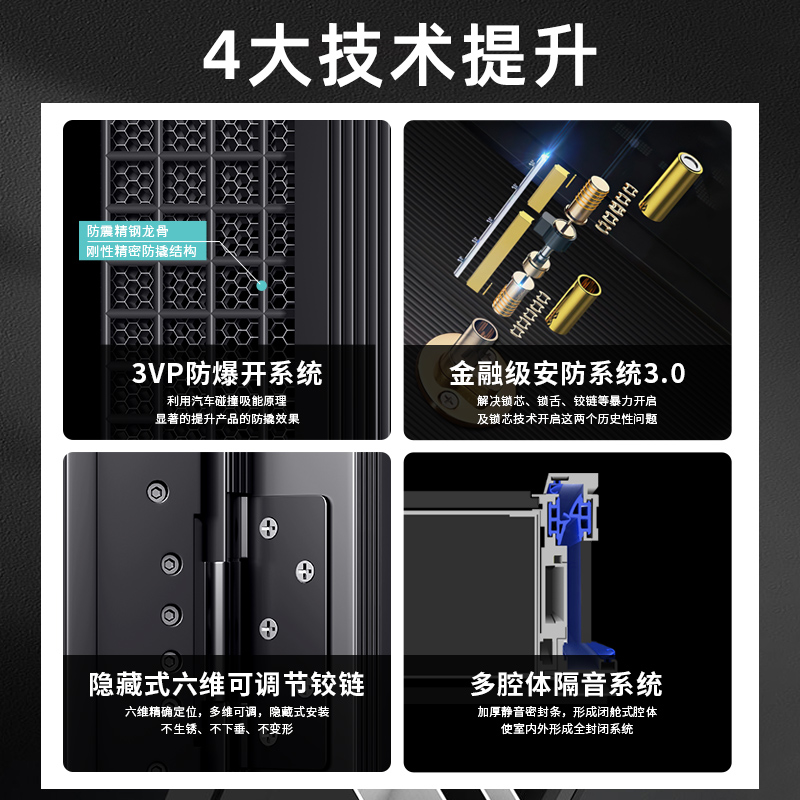 4大技术提升

防震精钢龙骨
刚性精密防撬结构

3VP防爆开系统
利用汽车碰撞吸能原理
显著的提升产品的防撬效果

金融级安防系统3.0
解决锁芯、锁舌、铰链等暴力开启
及锁芯技术开启这两个历史性问题

隐藏式六维可调节铰链
六维精确定位，多维可调，隐藏式安装
不生锈、不下垂、不变形

多腔体隔音系统
加厚静音密封条，形成闭舱式腔体
使室内外形成全封闭系统