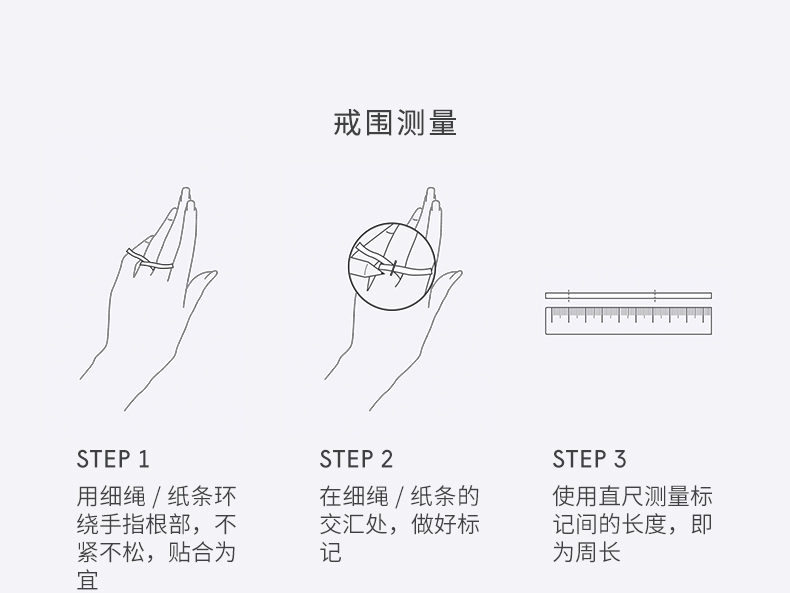 戒围测量

STEP 1
用细绳 / 纸条环绕手指根部，不紧不松，贴合为宜

STEP 2
在细绳 / 纸条的交汇处，做好标记

STEP 3
使用直尺测量标记间的长度，即为周长