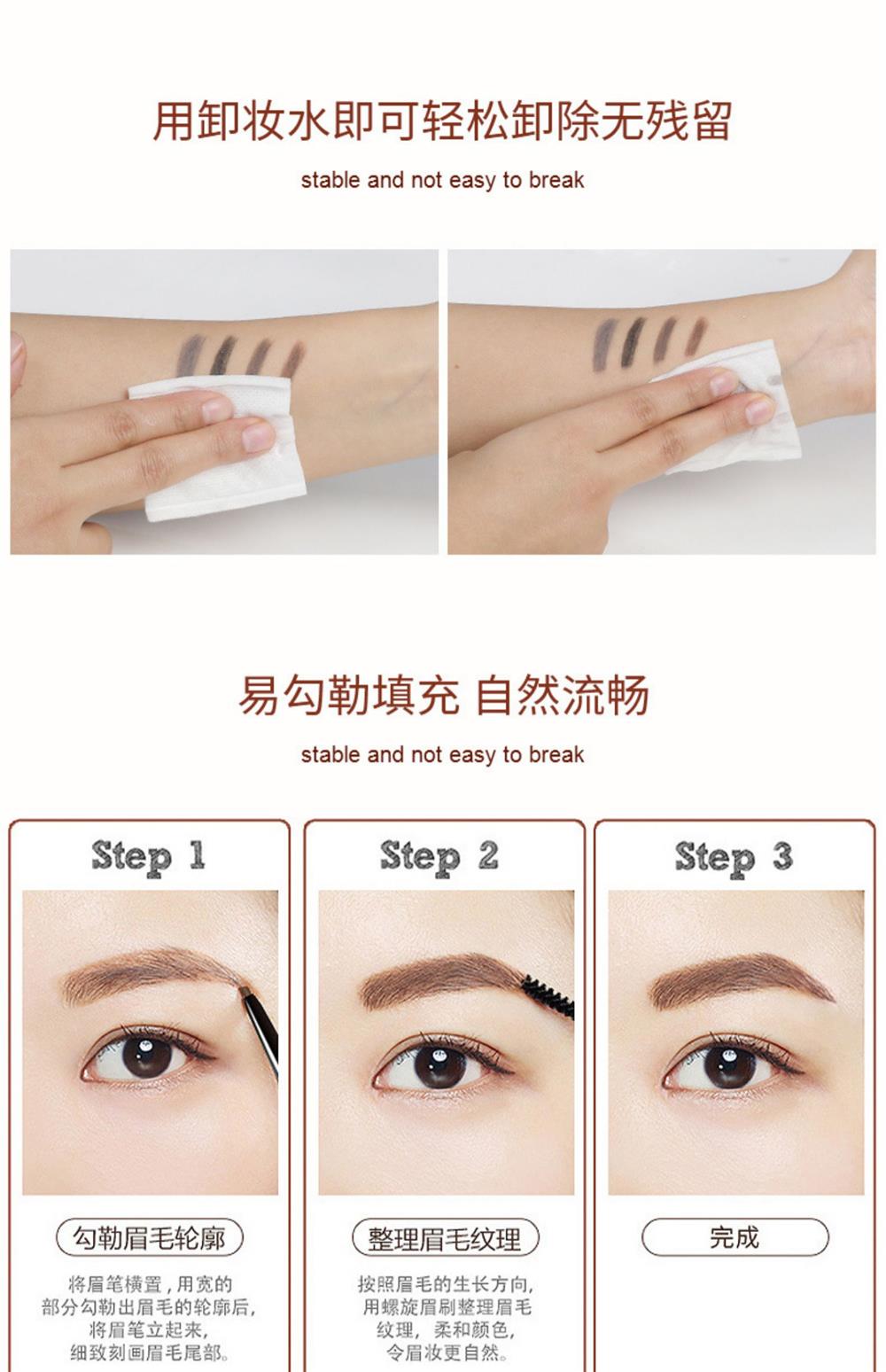 用卸妆水即可轻松卸除无残留

stable and not easy to break

易勾勒填充 自然流畅

stable and not easy to break

Step 1

勾勒眉毛轮廓

将眉笔横置，用宽的部分勾勒出眉毛的轮廓后，将眉笔立起来，细致刻画眉毛尾部。

Step 2

整理眉毛纹理

按照眉毛的生长方向，用螺旋眉刷整理眉毛纹理，柔和颜色，令眉妆更自然。

Step 3

完成