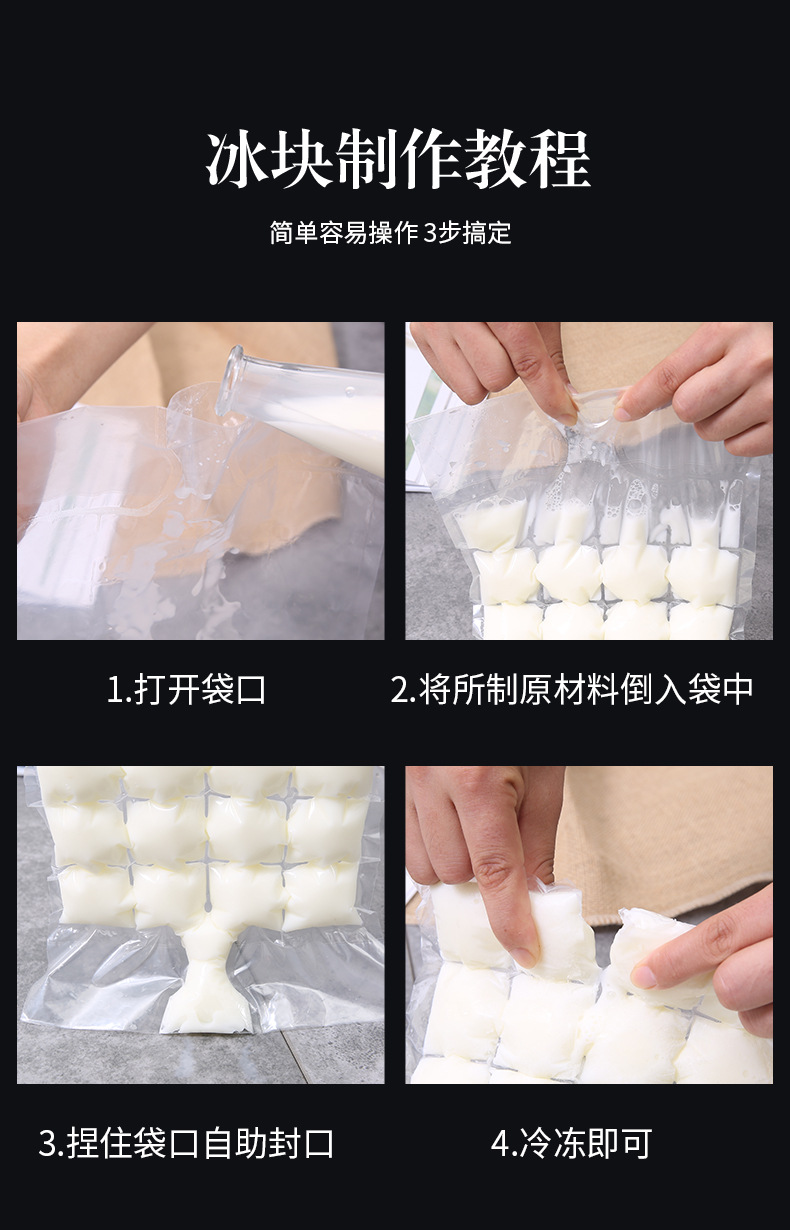 冰块制作教程

简单容易操作 3步搞定

1.打开袋口

2.将所制原材料倒入袋中

3.捏住袋口自助封口

4.冷冻即可