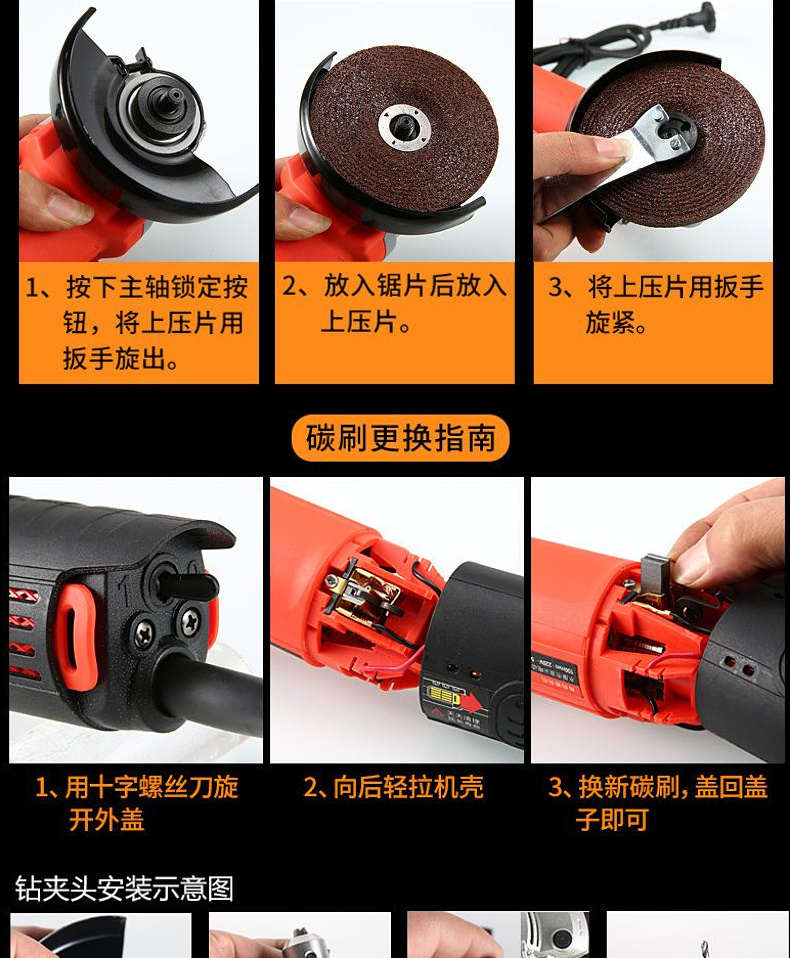 1、按下主轴锁定按钮，将上压片用扳手旋出。

2、放入锯片后放入上压片。

3、将上压片用扳手旋紧。

碳刷更换指南

1、用十字螺丝刀旋开外盖

2、向后轻拉机壳

3、换新碳刷，盖回盖子即可

钻夹头安装示意图