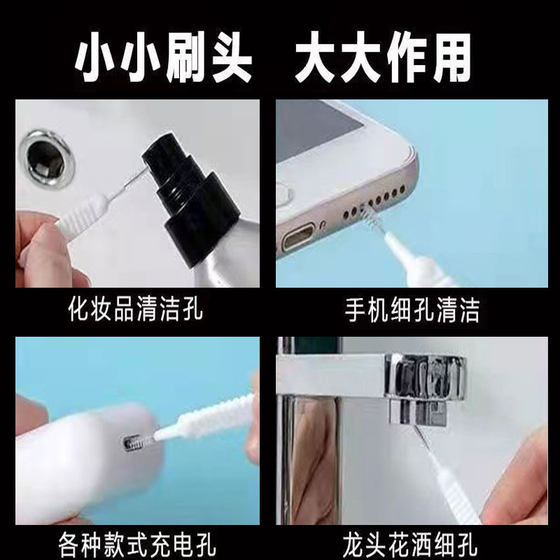 小小刷头 大大作用

化妆品清洁孔

手机细孔清洁

各种款式充电孔

龙头花洒细孔