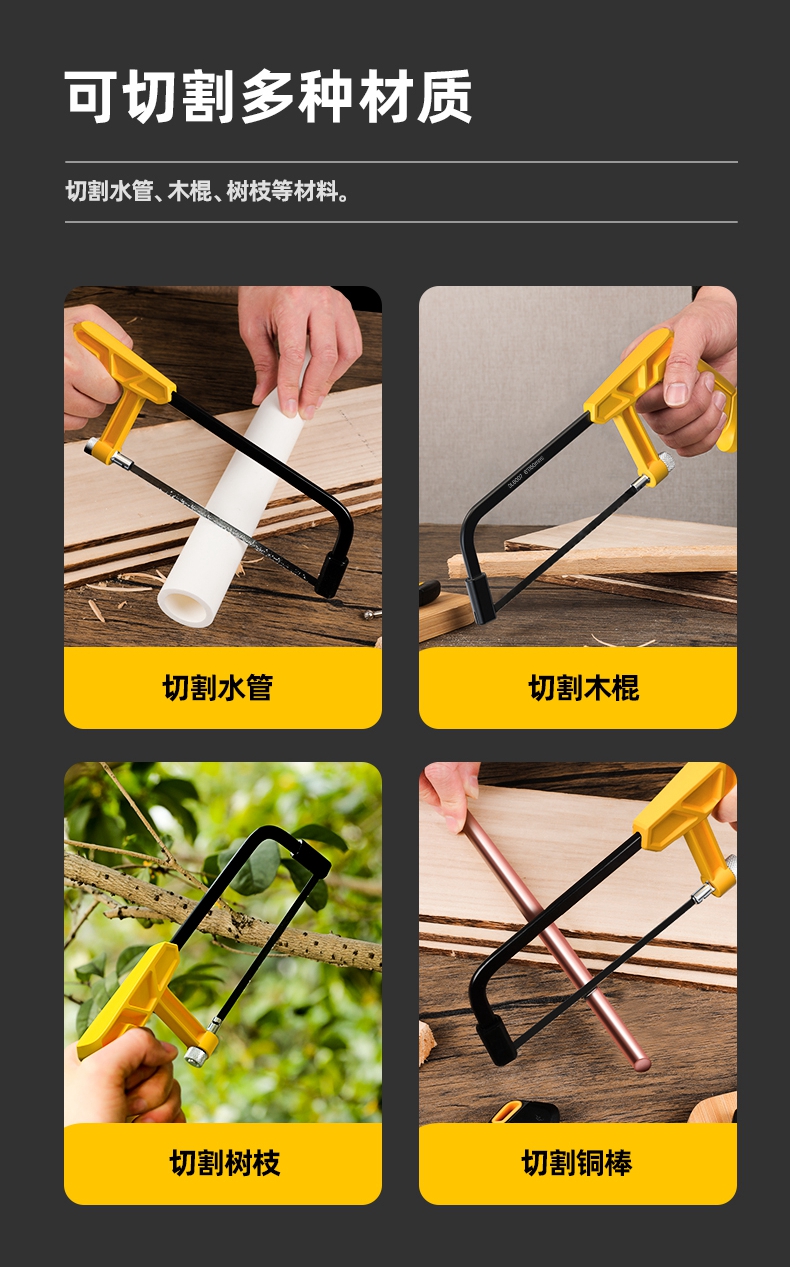 可切割多种材质

切割水管、木棍、树枝等材料。

切割水管

切割木棍

切割树枝

切割铜棒