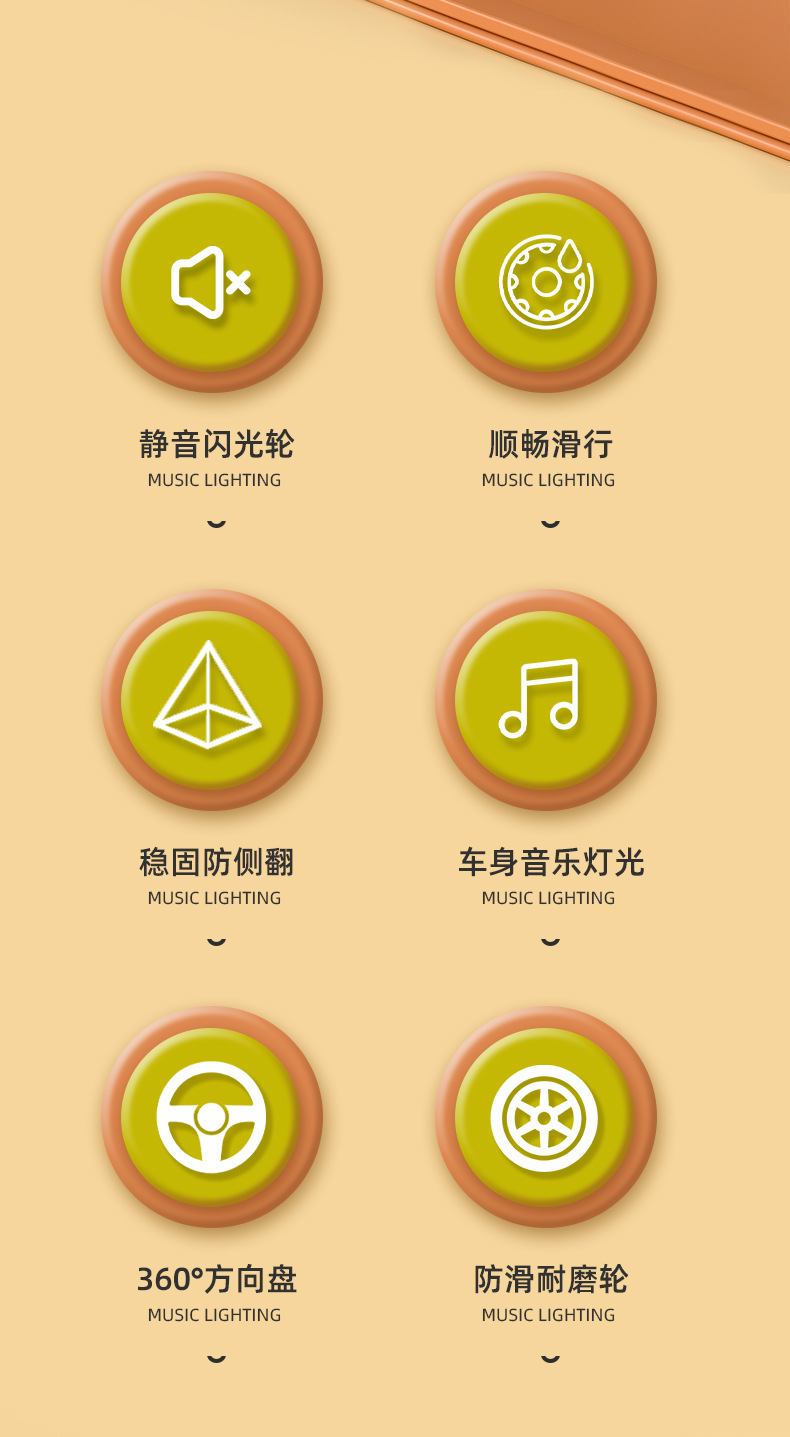 静音闪光轮
MUSIC LIGHTING

顺畅滑行
MUSIC LIGHTING

稳固防侧翻
MUSIC LIGHTING

车身音乐灯光
MUSIC LIGHTING

360°方向盘
MUSIC LIGHTING

防滑耐磨轮
MUSIC LIGHTING