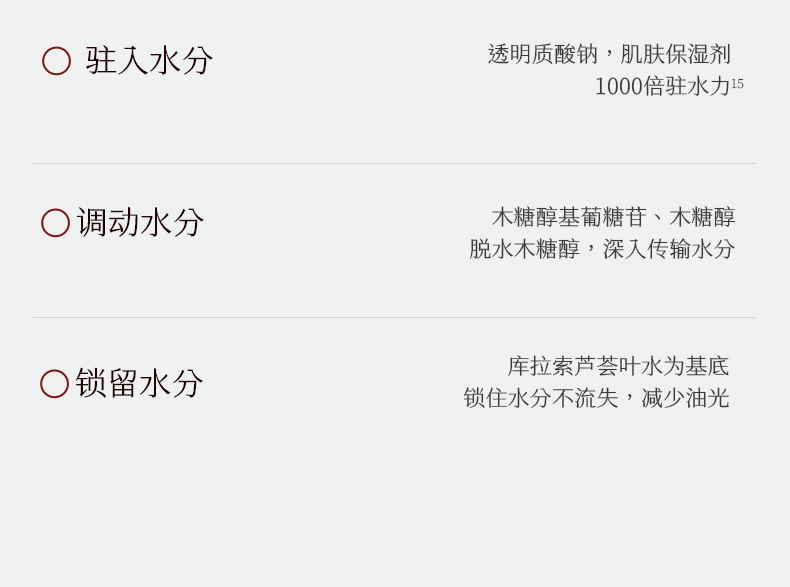 驻入水分

透明质酸钠，肌肤保湿剂
1000倍驻水力$^{15}$

调动水分

木糖醇基葡糖苷、木糖醇
脱水木糖醇，深入传输水分

锁留水分

库拉索芦荟叶水为基底
锁住水分不流失，减少油光