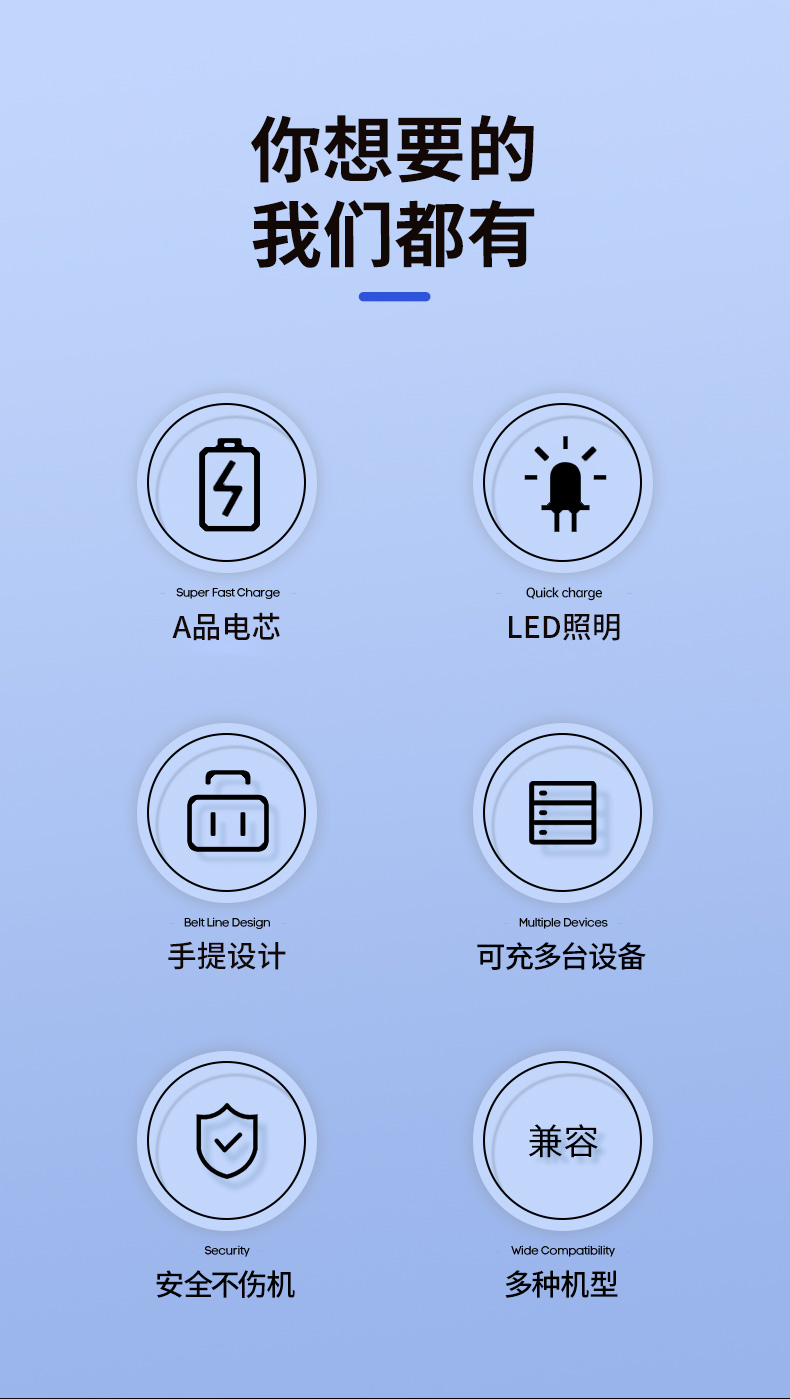 你想要的
我们都有

Super Fast Charge
A品电芯

Quick charge
LED照明

Belt Line Design
手提设计

Multiple Devices
可充多台设备

Security
安全不伤机

兼容
Wide Compatibility
多种机型