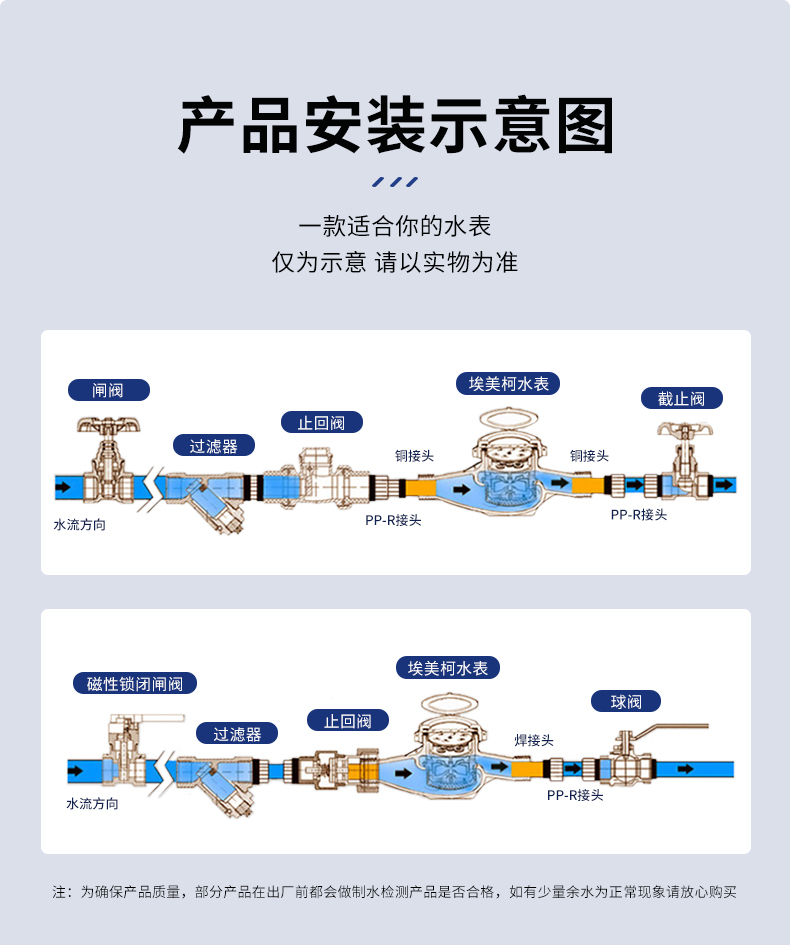 产品安装示意图

一款适合你的水表
仅为示意 请以实物为准

闸阀
过滤器
止回阀
埃美柯水表
截止阀
铜接头
铜接头
水流方向
PP-R接头
PP-R接头

磁性锁闭闸阀
过滤器
止回阀
埃美柯水表
球阀
焊接头
水流方向
PP-R接头

注：为确保产品质量，部分产品在出厂前都会做制水检测产品是否合格，如有少量余水为正常现象请放心购买