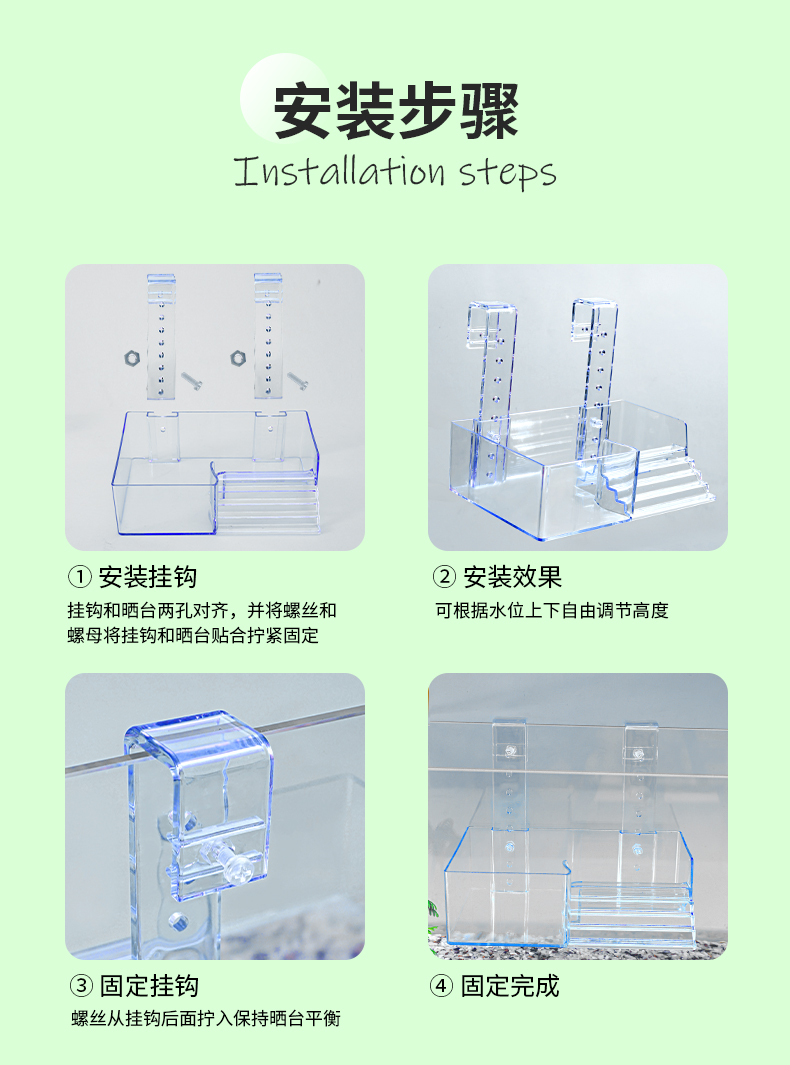 安装步骤
Installation steps

① 安装挂钩
挂钩和晒台两孔对齐，并将螺丝和螺母将挂钩和晒台贴合拧紧固定

② 安装效果
可根据水位上下自由调节高度

③ 固定挂钩
螺丝从挂钩后面拧入保持晒台平衡

④ 固定完成