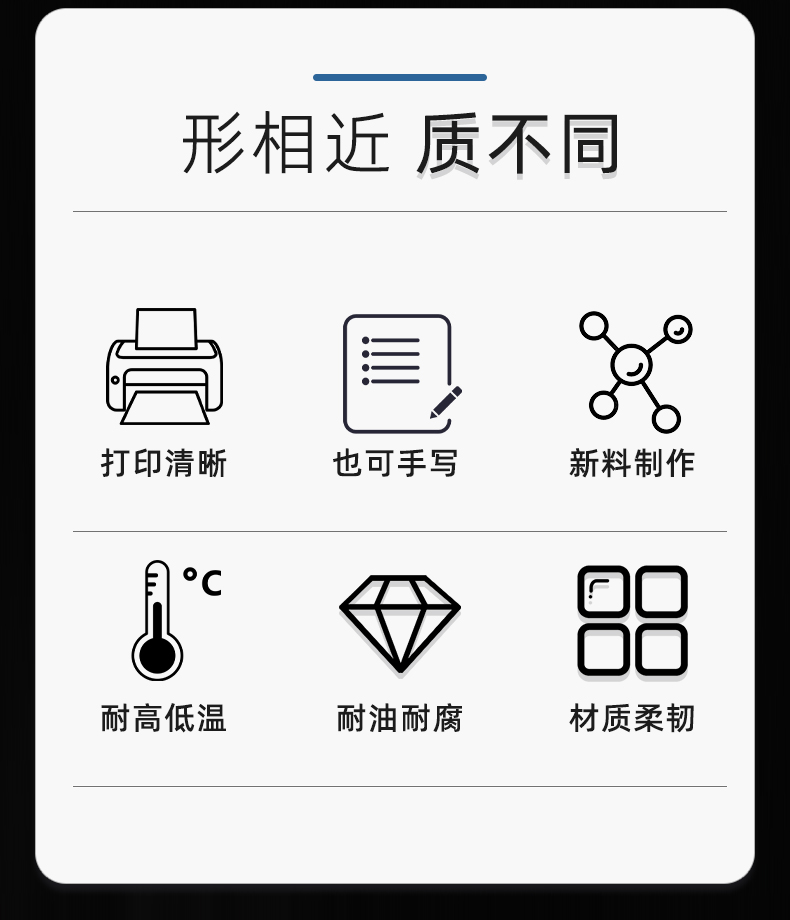 形相近 质不同

打印清晰

也可手写

新料制作

°C

耐高低温

耐油耐腐

材质柔韧