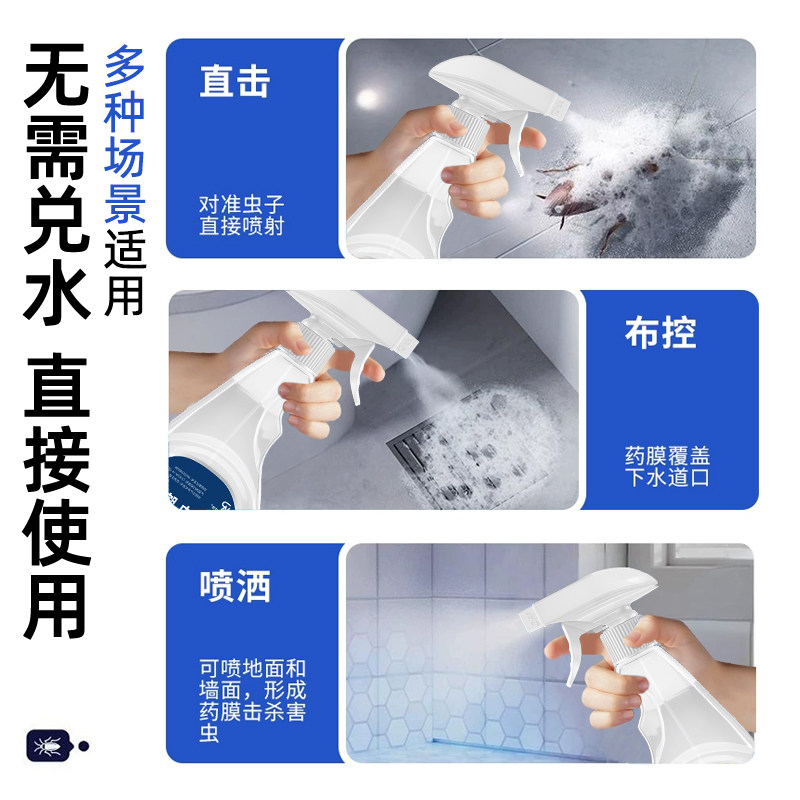 无需兑水 直接使用

多种场景适用

直击

对准虫子直接喷射

布控

药膜覆盖下水道口

喷洒

可喷地面和墙面，形成药膜击杀害虫