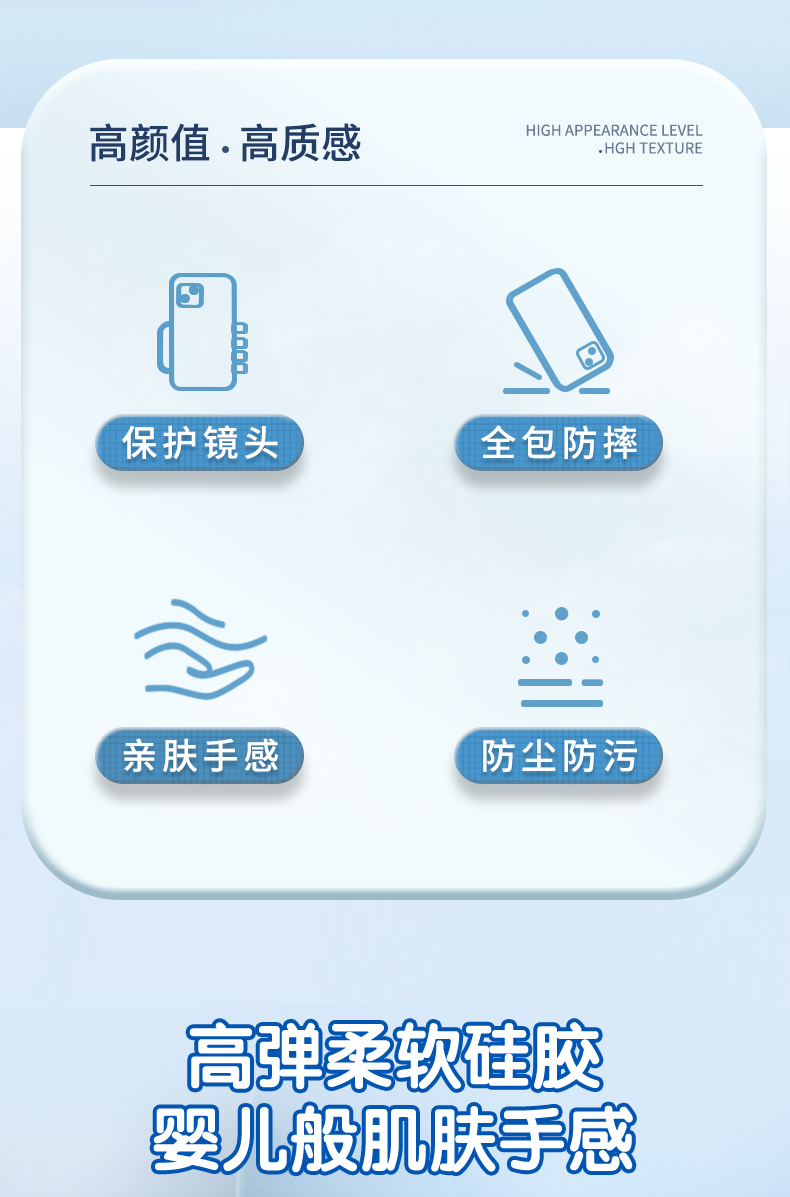 高颜值·高质感

HIGH APPEARANCE LEVEL
.HGH TEXTURE

保护镜头

全包防摔

亲肤手感

防尘防污

高弹柔软硅胶
婴儿般肌肤手感