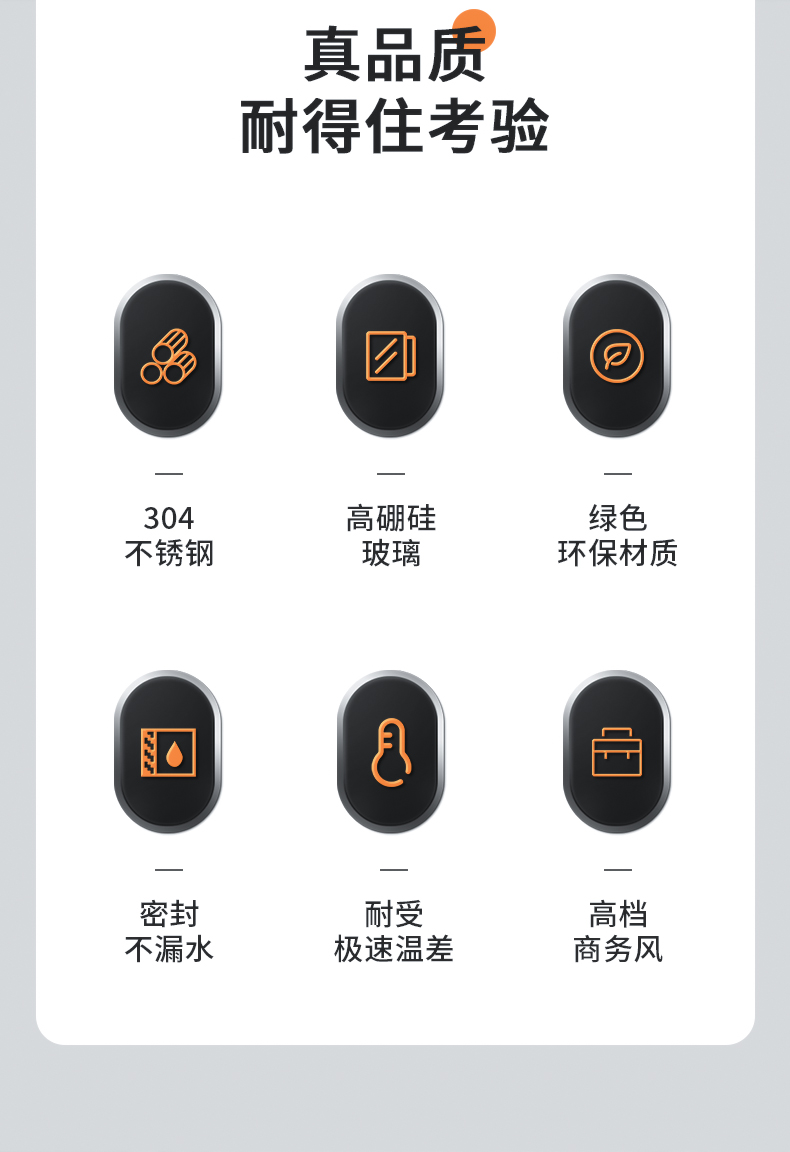 真品质
耐得住考验

—

304
不锈钢

—

高硼硅
玻璃

—

绿色
环保材质

—

密封
不漏水

—

耐受
极速温差

—

高档
商务风