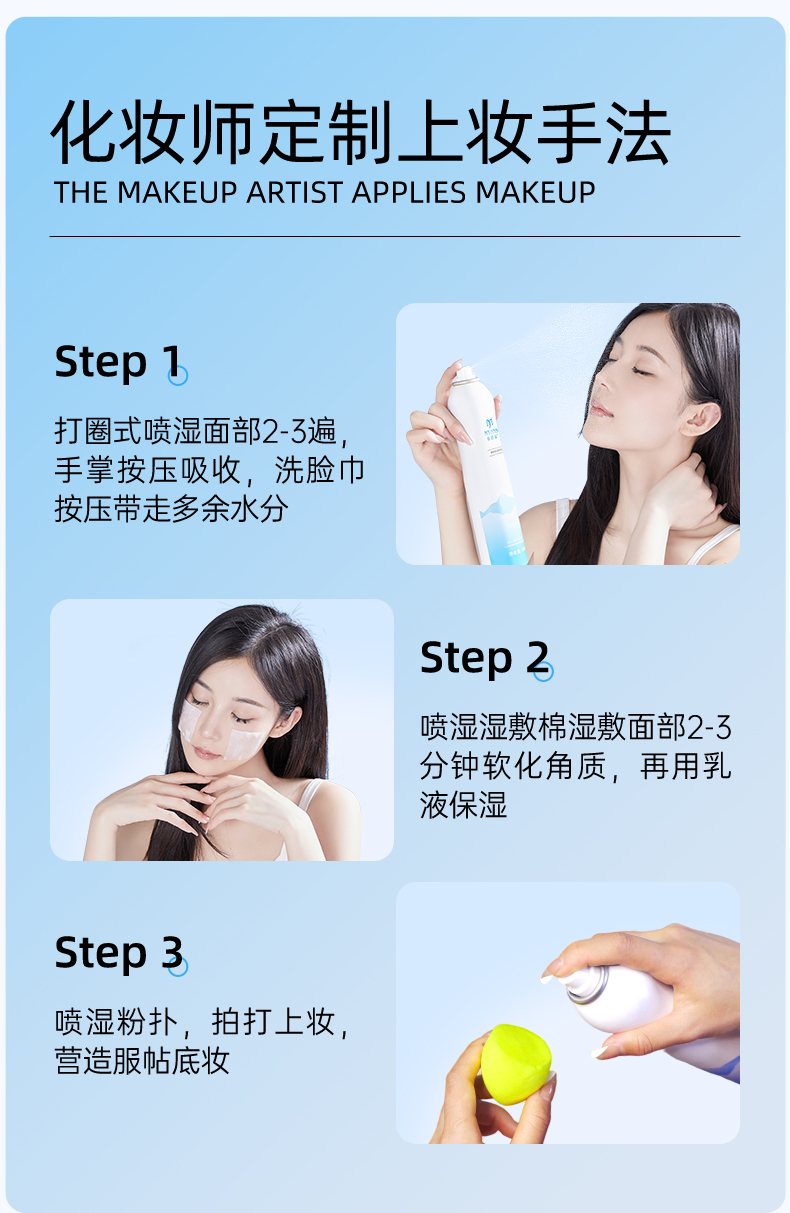 化妆师定制上妆手法
THE MAKEUP ARTIST APPLIES MAKEUP

Step 1
打圈式喷湿面部2-3遍，手掌按压吸收，洗脸巾按压带走多余水分

Step 2
喷湿湿敷棉湿敷面部2-3分钟软化角质，再用乳液保湿

Step 3
喷湿粉扑，拍打上妆，营造服帖底妆