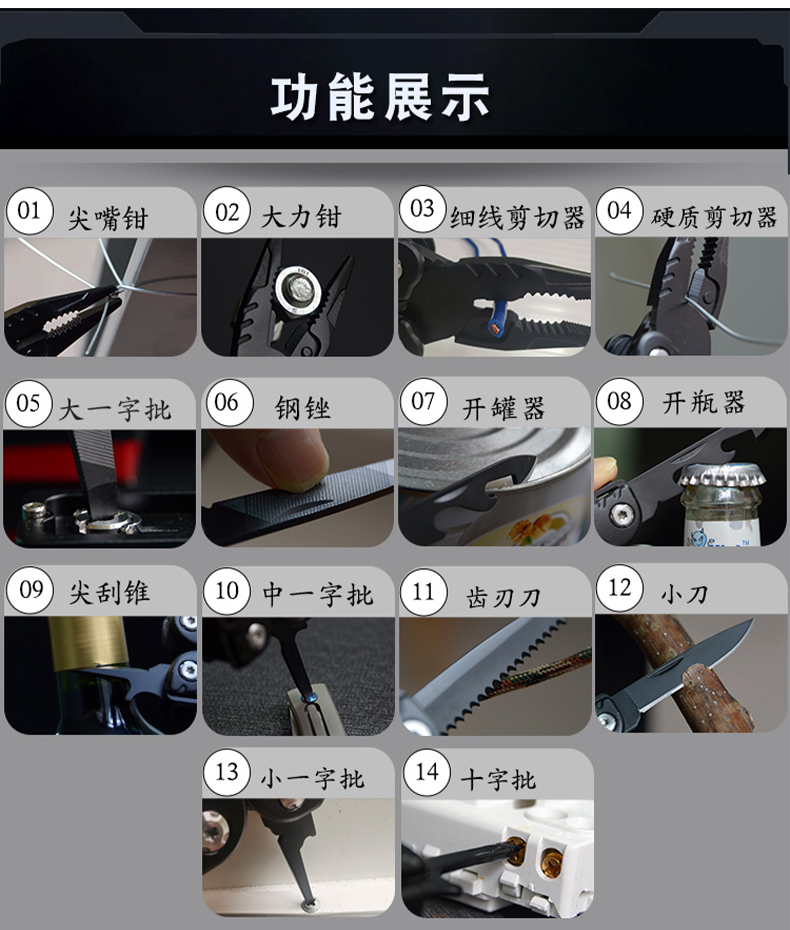 功能展示

01 尖嘴钳

02 大力钳

03 细线剪切器

04 硬质剪切器

05 大一字批

06 钢锉

07 开罐器

08 开瓶器

09 尖刮锥

10 中一字批

11 齿刃刀

12 小刀

13 小一字批

14 十字批