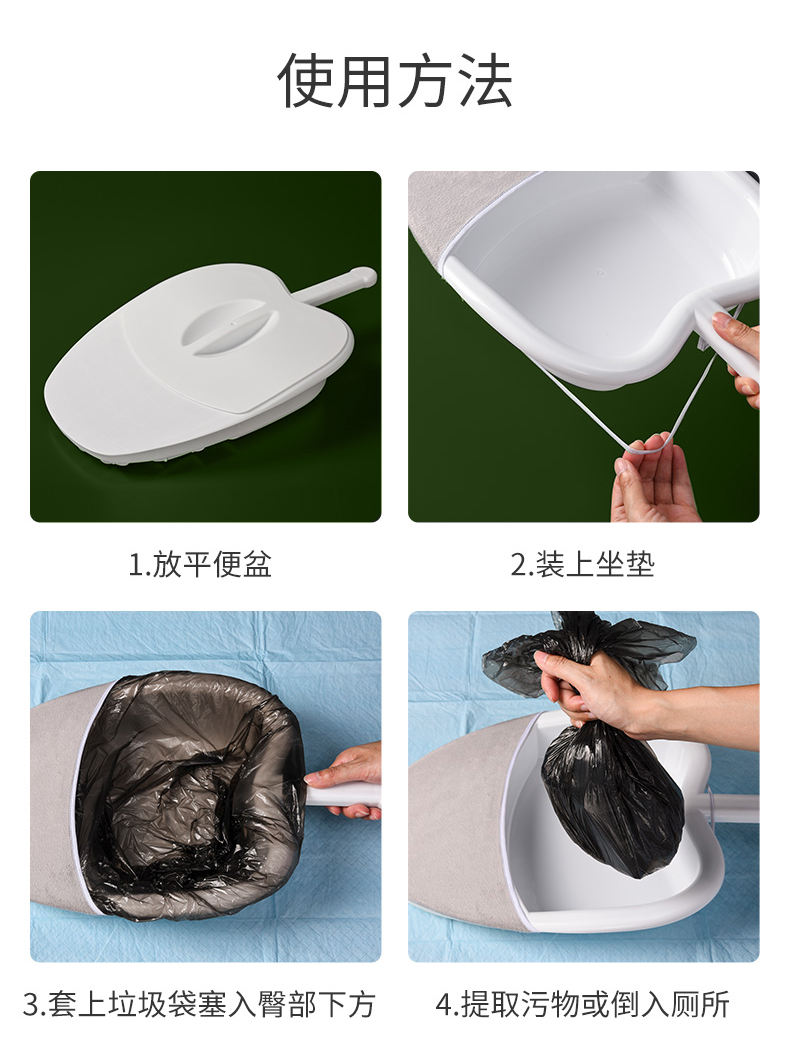 使用方法

1.放平便盆

2.装上坐垫

3.套上垃圾袋塞入臀部下方

4.提取污物或倒入厕所