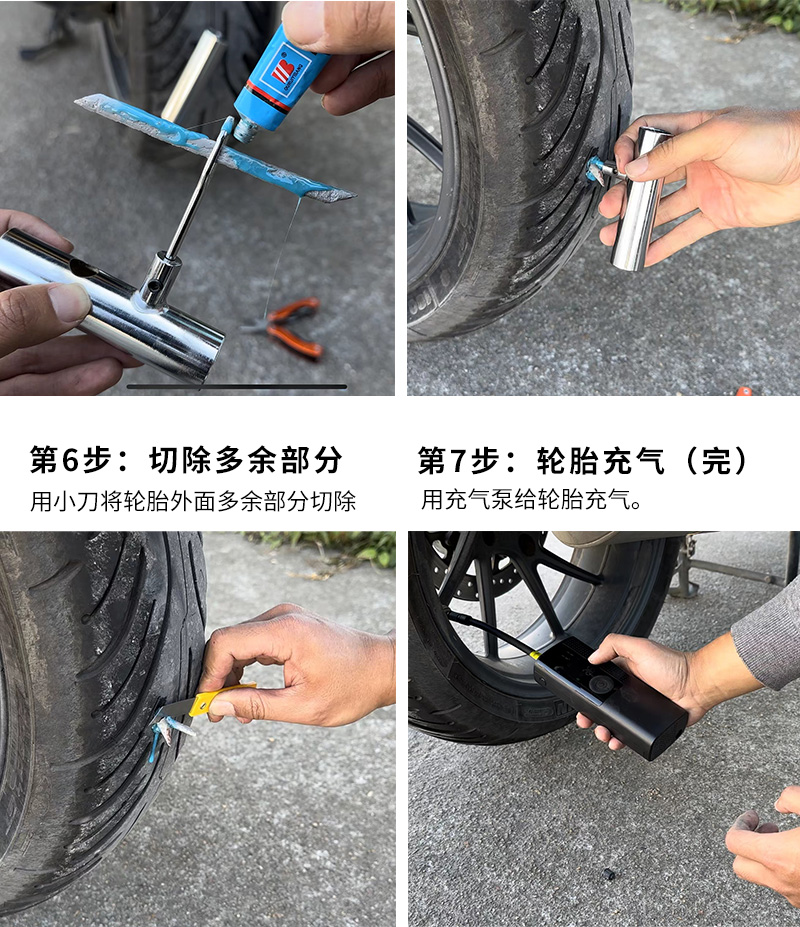 第6步：切除多余部分
用小刀将轮胎外面多余部分切除

第7步：轮胎充气（完）
用充气泵给轮胎充气。