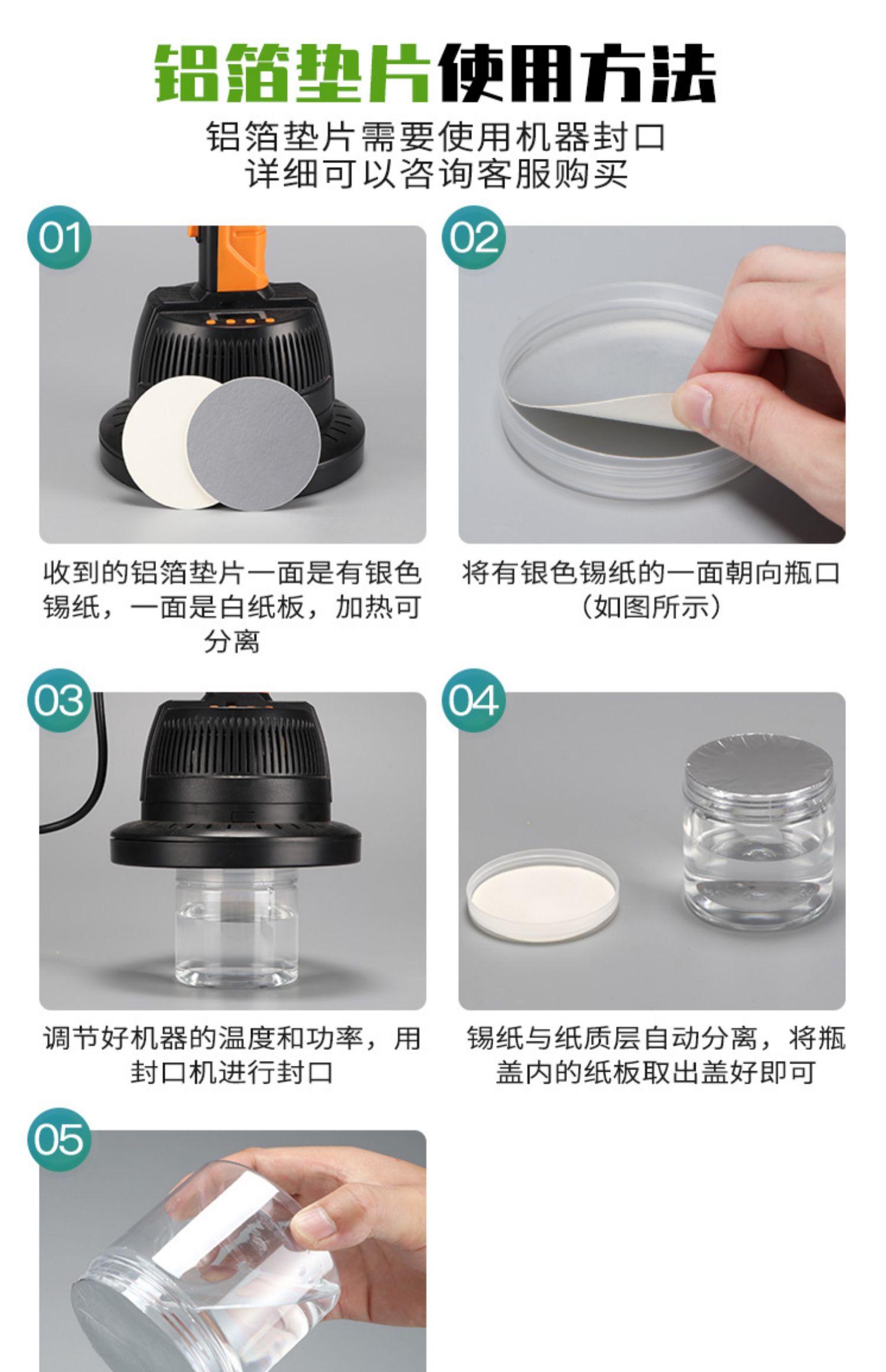 铝箔垫片使用方法

铝箔垫片需要使用机器封口
详细可以咨询客服购买

01

收到的铝箔垫片一面是有银色锡纸，一面是白纸板，加热可分离

02

将有银色锡纸的一面朝向瓶口（如图所示）

03

调节好机器的温度和功率，用封口机进行封口

04

锡纸与纸质层自动分离，将瓶盖内的纸板取出盖好即可

05