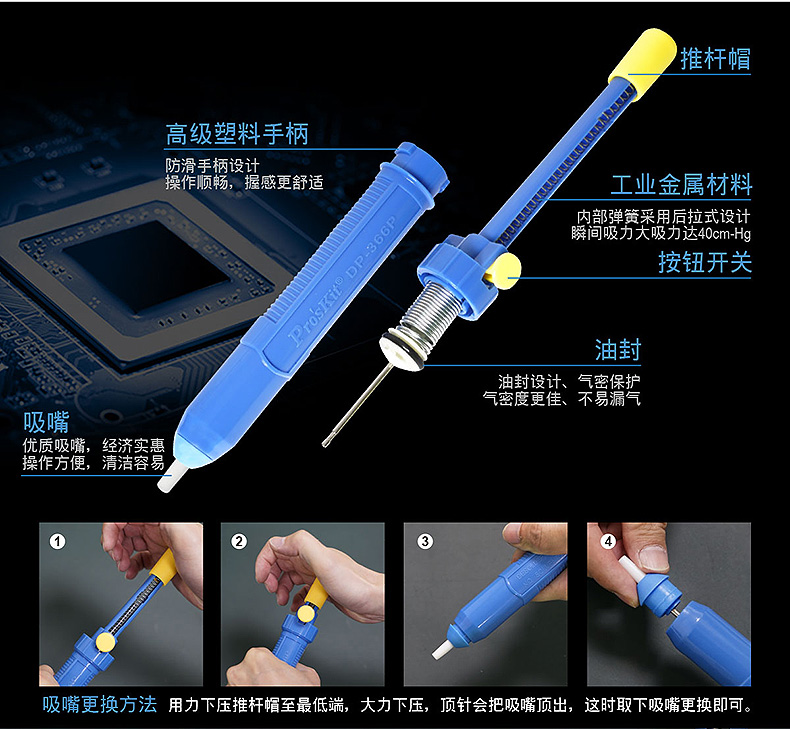 推杆帽

高级塑料手柄
防滑手柄设计
操作顺畅，握感更舒适

工业金属材料
内部弹簧采用后拉式设计
瞬间吸力大吸力达40cm-Hg

按钮开关

Pro'sKit® DP-366P

油封
油封设计、气密保护
气密度更佳、不易漏气

吸嘴
优质吸嘴，经济实惠
操作方便，清洁容易

1

2

3

4

吸嘴更换方法 用力下压推杆帽至最低端，大力下压，顶针会把吸嘴顶出，这时取下吸嘴更换即可。