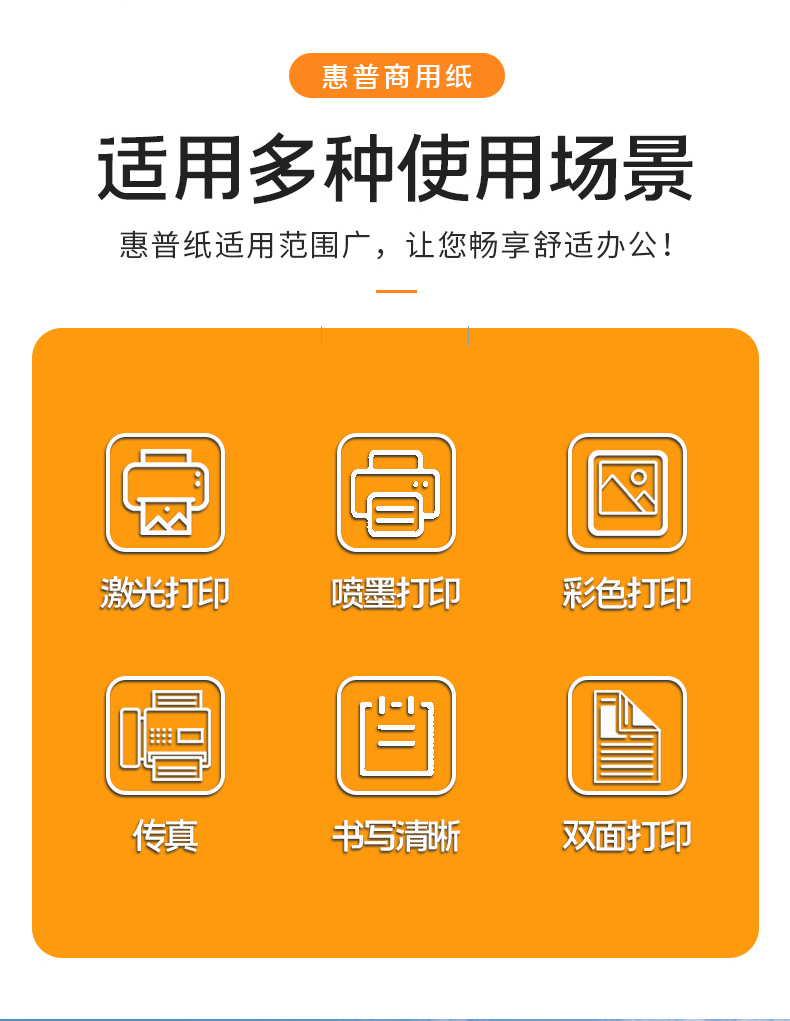 惠普商用纸

适用多种使用场景

惠普纸适用范围广，让您畅享舒适办公！

激光打印

喷墨打印

彩色打印

传真

书写清晰

双面打印