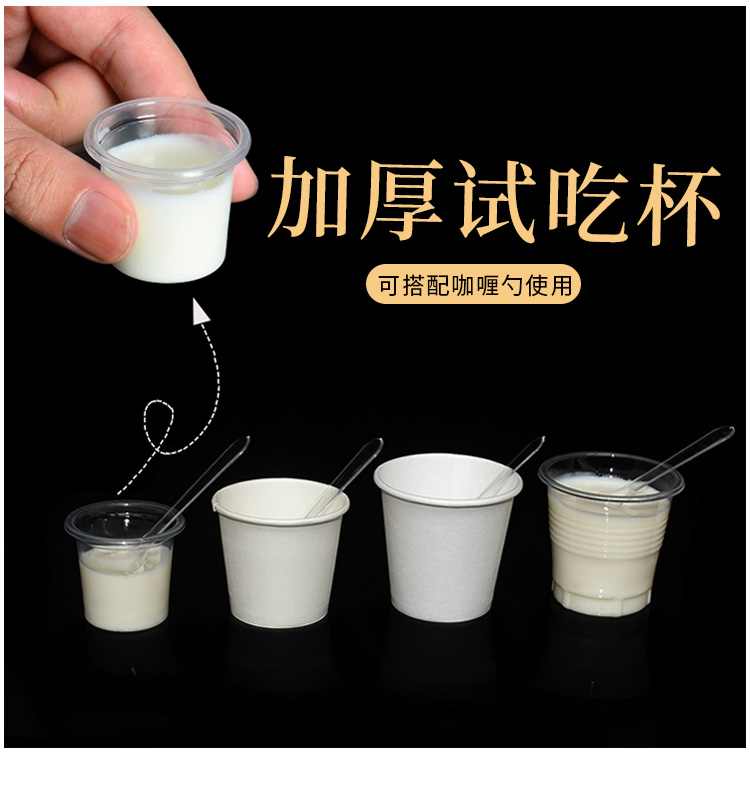 加厚试吃杯

可搭配咖喱勺使用