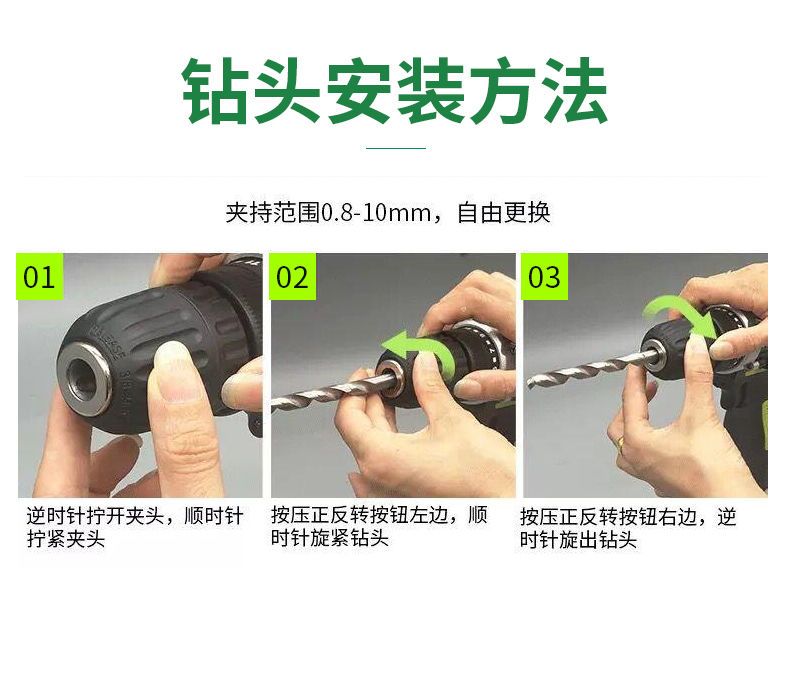 钻头安装方法

夹持范围0.8-10mm，自由更换

01

逆时针拧开夹头，顺时针拧紧夹头

02

按压正反转按钮左边，顺时针旋紧钻头

03

按压正反转按钮右边，逆时针旋出钻头