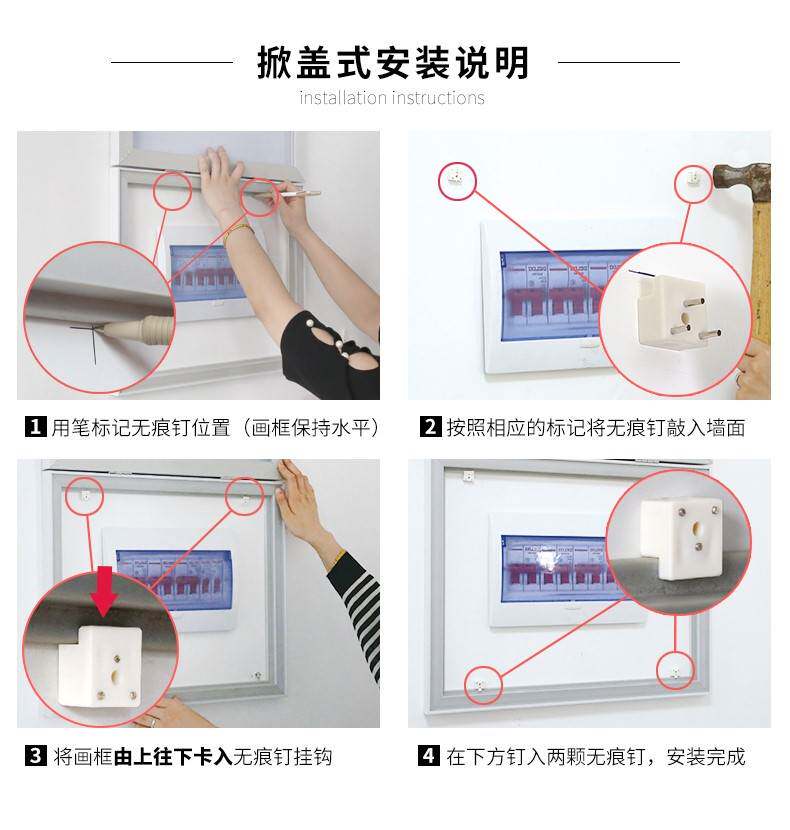 掀盖式安装说明

installation instructions

1 用笔标记无痕钉位置（画框保持水平）

2 按照相应的标记将无痕钉敲入墙面

3 将画框由上往下卡入无痕钉挂钩

4 在下方钉入两颗无痕钉，安装完成