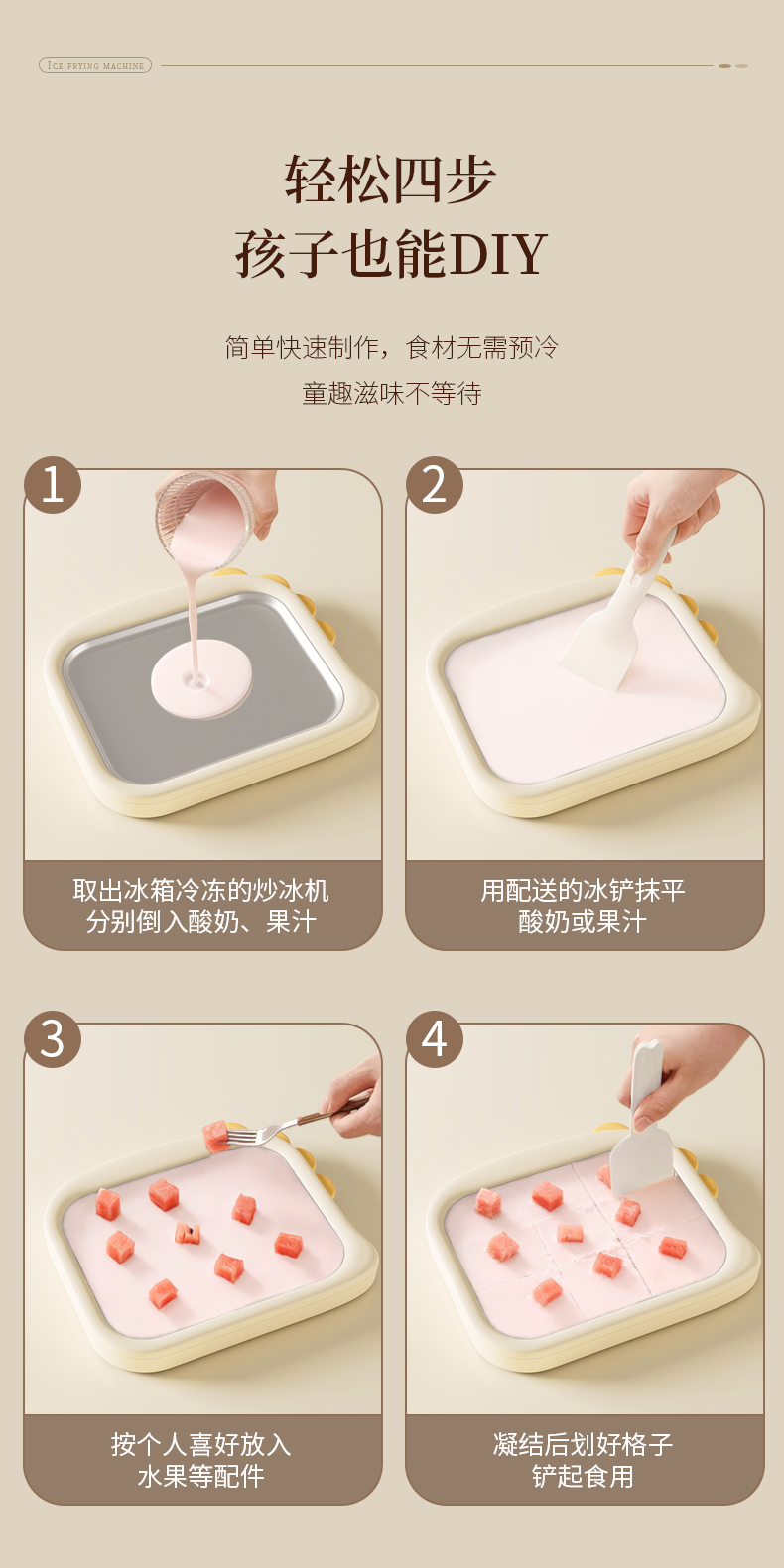 ICE FRYING MACHINE

轻松四步
孩子也能DIY

简单快速制作，食材无需预冷
童趣滋味不等待

1
取出冰箱冷冻的炒冰机
分别倒入酸奶、果汁

2
用配送的冰铲抹平
酸奶或果汁

3
按个人喜好放入
水果等配件

4
凝结后划好格子
铲起食用