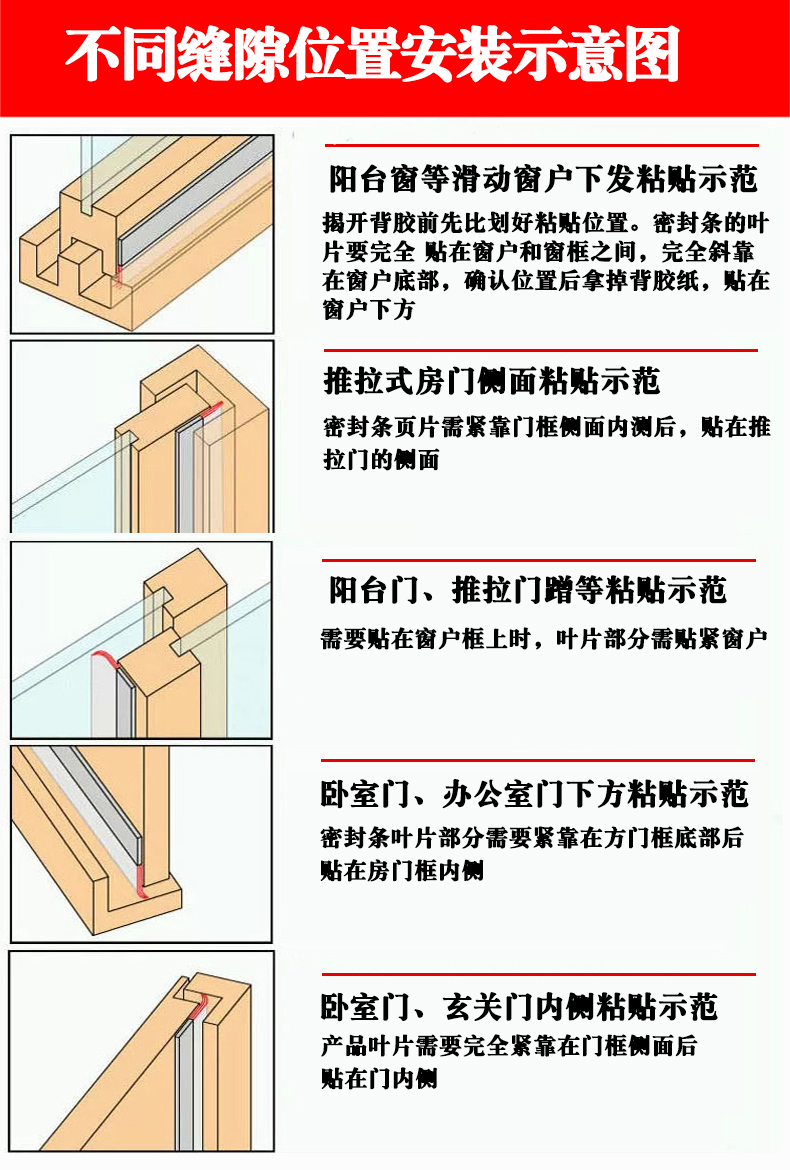 不同缝隙位置安装示意图

阳台窗等滑动窗户下发粘贴示范

揭开背胶前先比划好粘贴位置。密封条的叶片要完全 贴在窗户和窗框之间，完全斜靠在窗户底部，确认位置后拿掉背胶纸，贴在窗户下方

推拉式房门侧面粘贴示范

密封条页片需紧靠门框侧面内测后，贴在推拉门的侧面

阳台门、推拉门蹭等粘贴示范

需要贴在窗户框上时，叶片部分需贴紧窗户

卧室门、办公室门下方粘贴示范

密封条叶片部分需要紧靠在方门框底部后贴在房门框内侧

卧室门、玄关门内侧粘贴示范

产品叶片需要完全紧靠在门框侧面后贴在门内侧