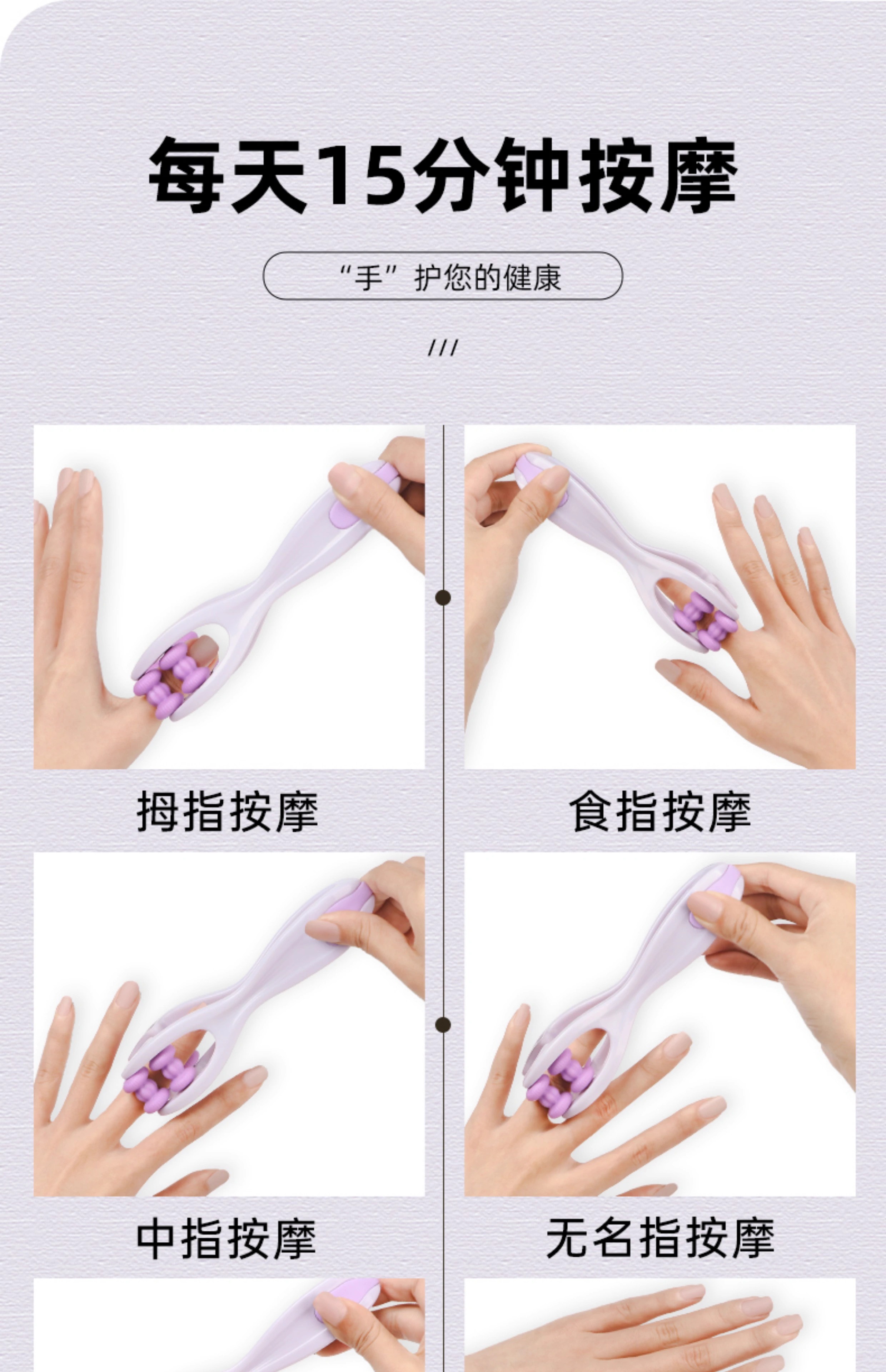 每天15分钟按摩

“手”护您的健康

///

拇指按摩

食指按摩

中指按摩

无名指按摩