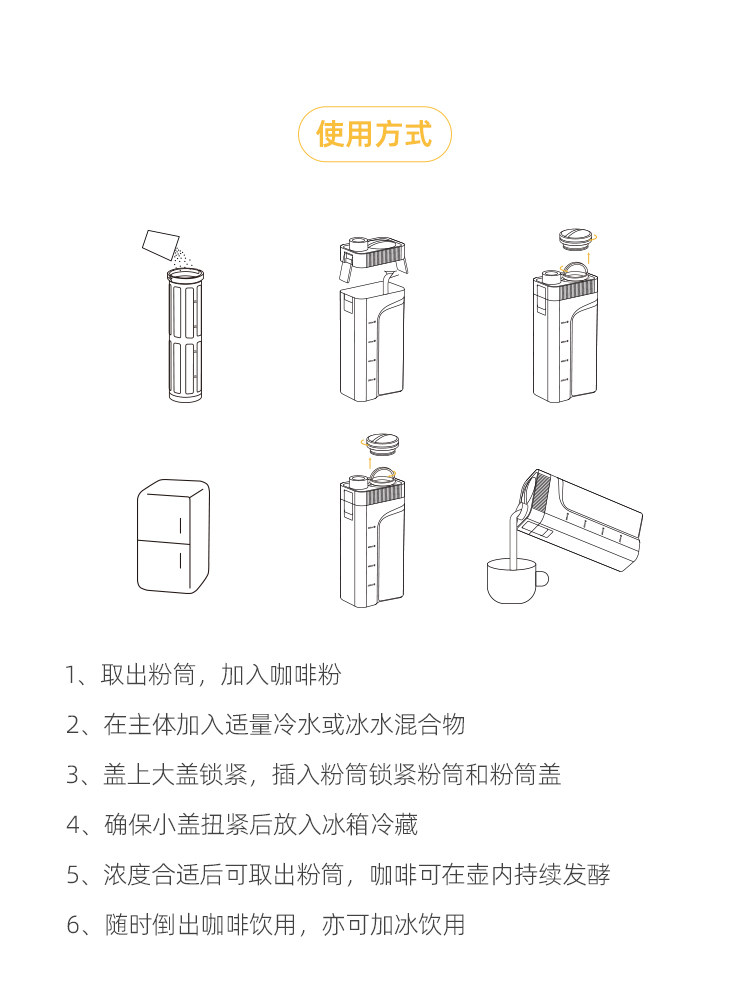 使用方式

1、取出粉筒，加入咖啡粉

2、在主体加入适量冷水或冰水混合物

3、盖上大盖锁紧，插入粉筒锁紧粉筒和粉筒盖

4、确保小盖扭紧后放入冰箱冷藏

5、浓度合适后可取出粉筒，咖啡可在壶内持续发酵

6、随时倒出咖啡饮用，亦可加冰饮用