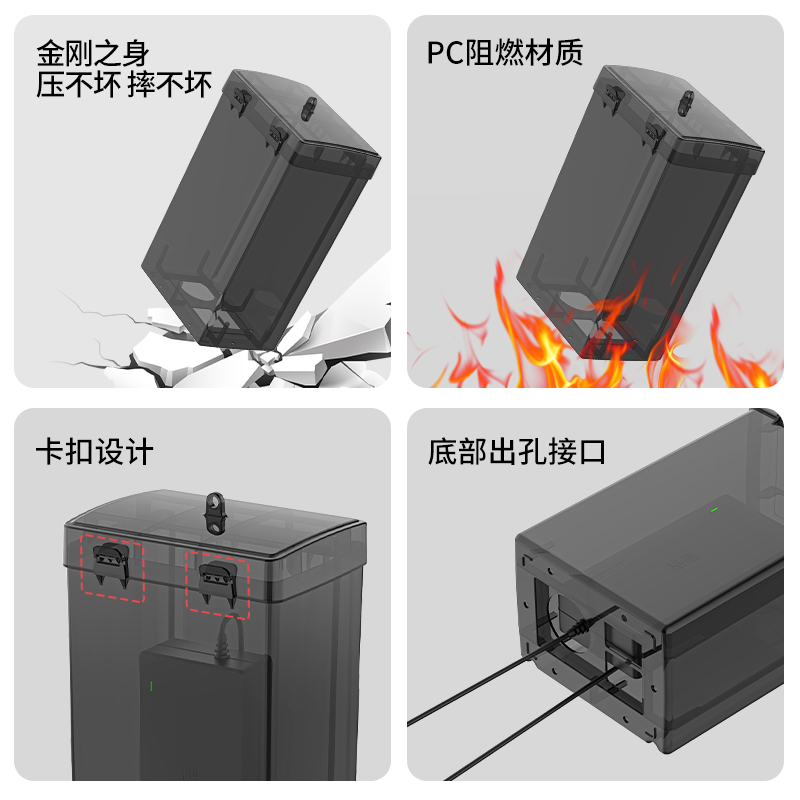 金刚之身
压不坏 摔不坏

PC阻燃材质

卡扣设计

底部出孔接口