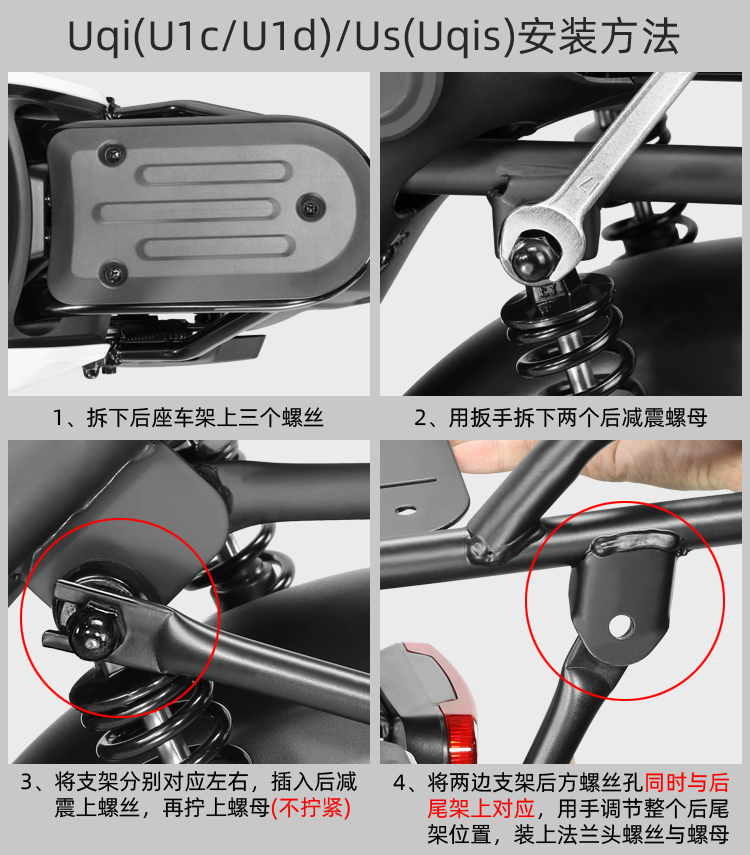 Uqi(U1c/U1d)/Us(Uqis)安装方法

1、拆下后座车架上三个螺丝

2、用扳手拆下两个后减震螺母

3、将支架分别对应左右，插入后减震上螺丝，再拧上螺母(不拧紧)

4、将两边支架后方螺丝孔同时与后尾架上对应，用手调节整个后尾架位置，装上法兰头螺丝与螺母